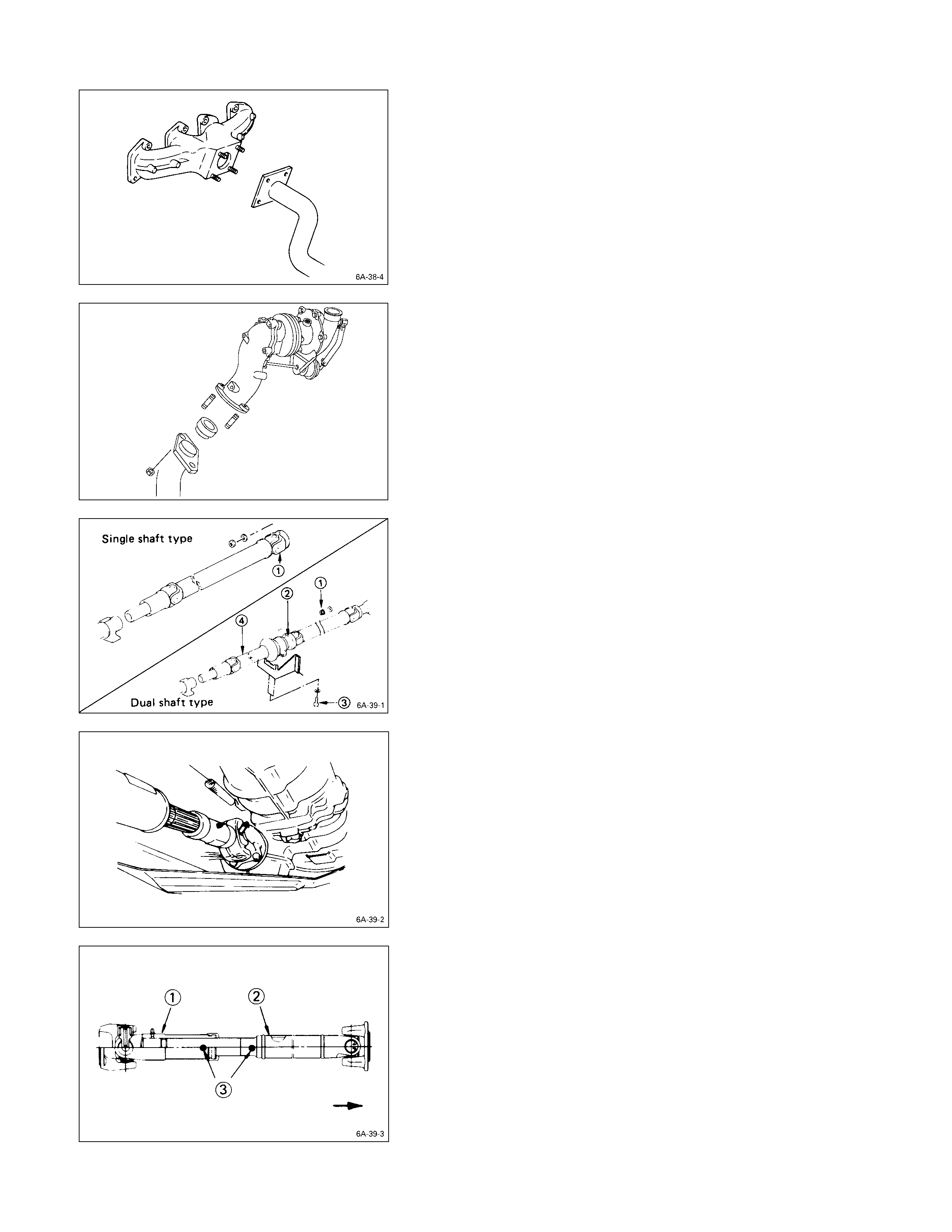 6A-38-4

Single shaft type

①

①

②

④

Dual shaft type

③

6A-39-1

6A-39-2

①

②

③

6A-39-3