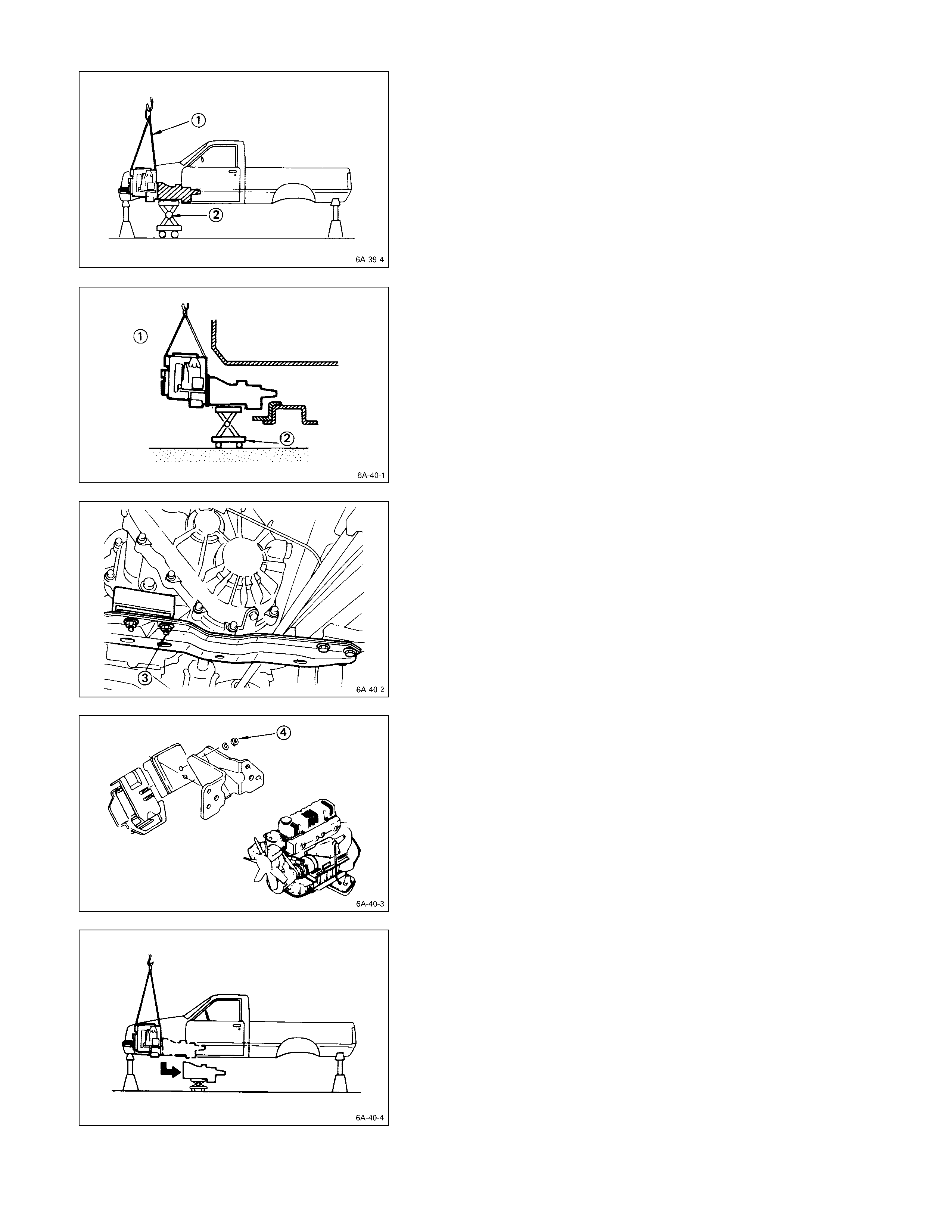 ①
②
6A-39-4

①
②
6A-40-1

③
6A-40-2

④
6A-40-3

6A-40-4