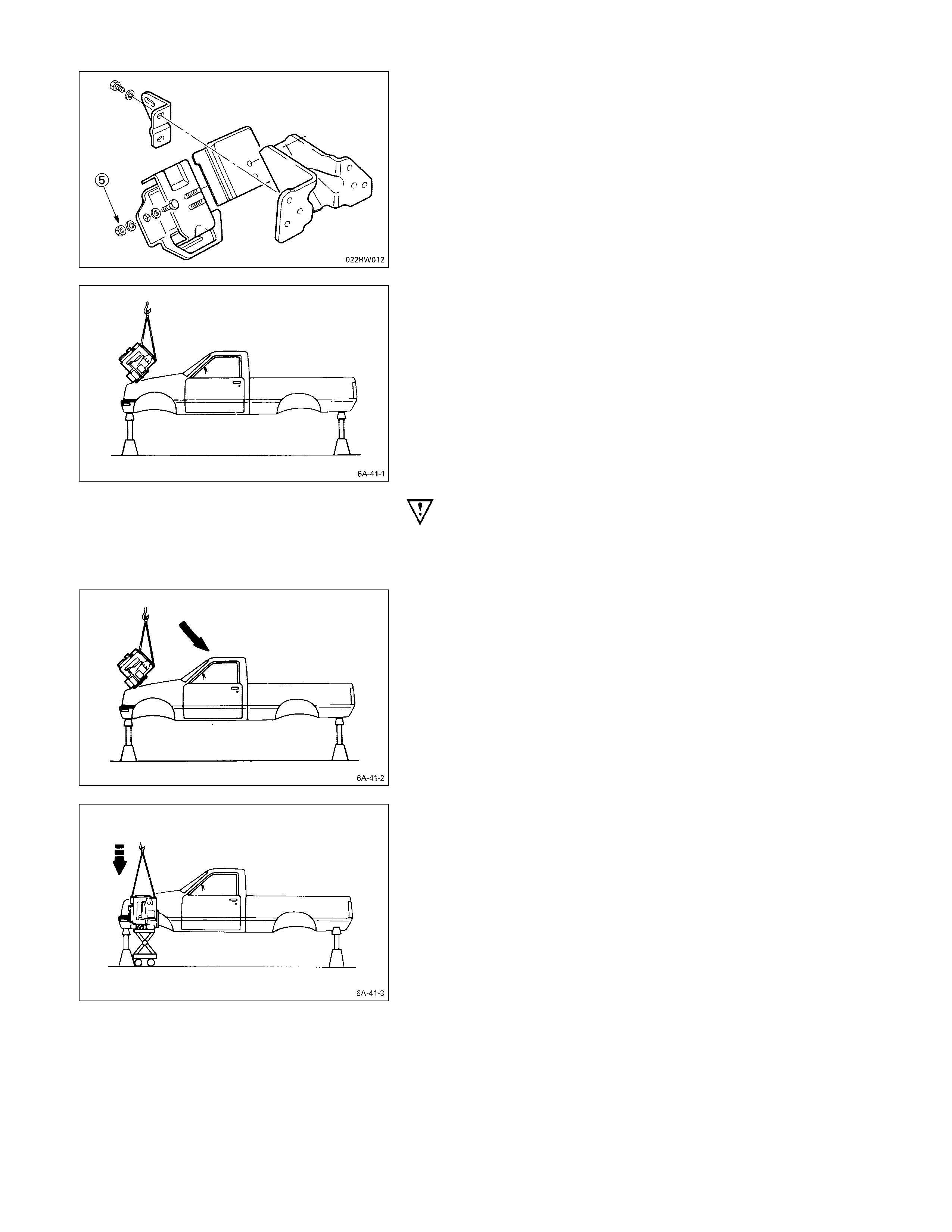 5

022RW012

6A-41-1

6A-41-2

6A-41-3