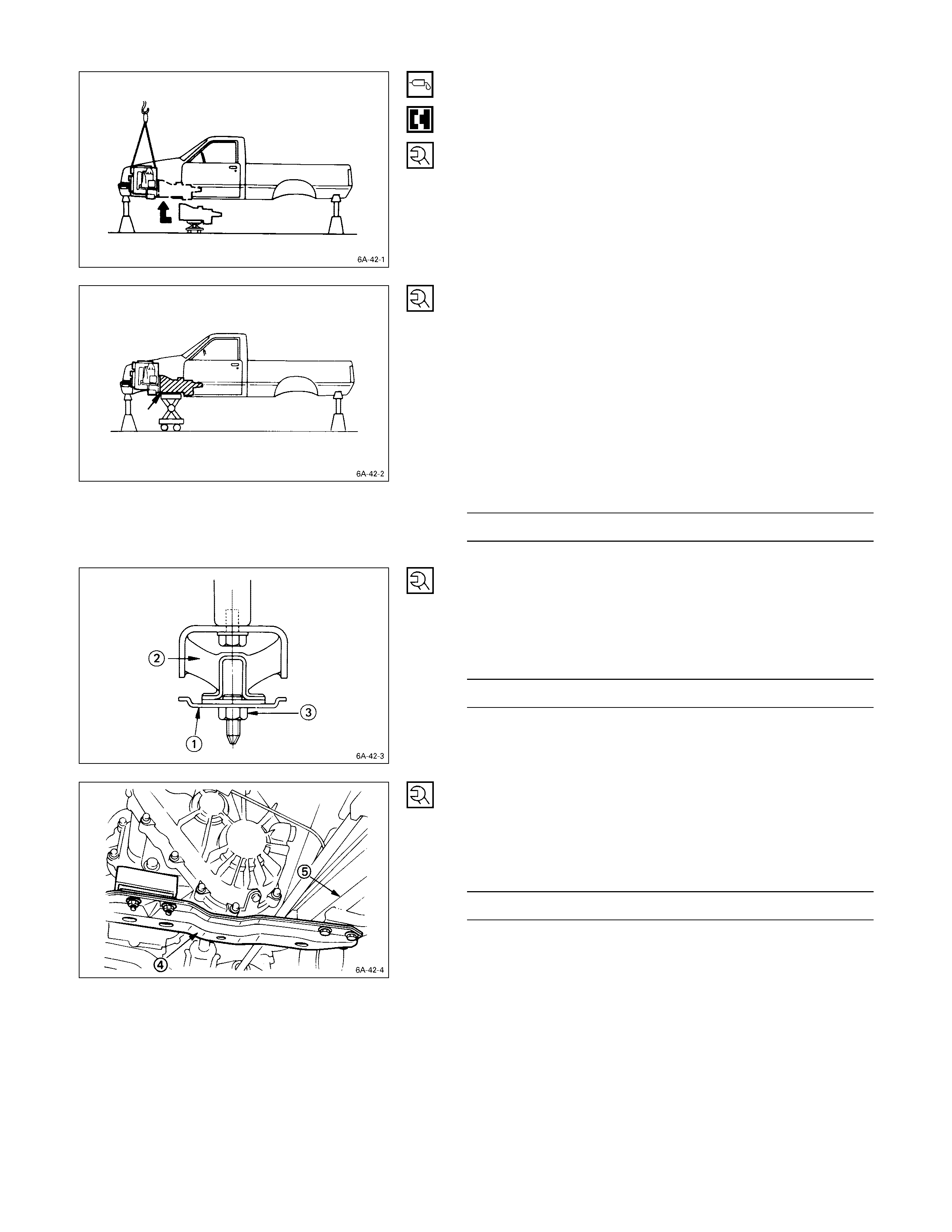 6A-42-1

6A-42-2

2
3
1
6A-42-3

5
4
6A-42-4