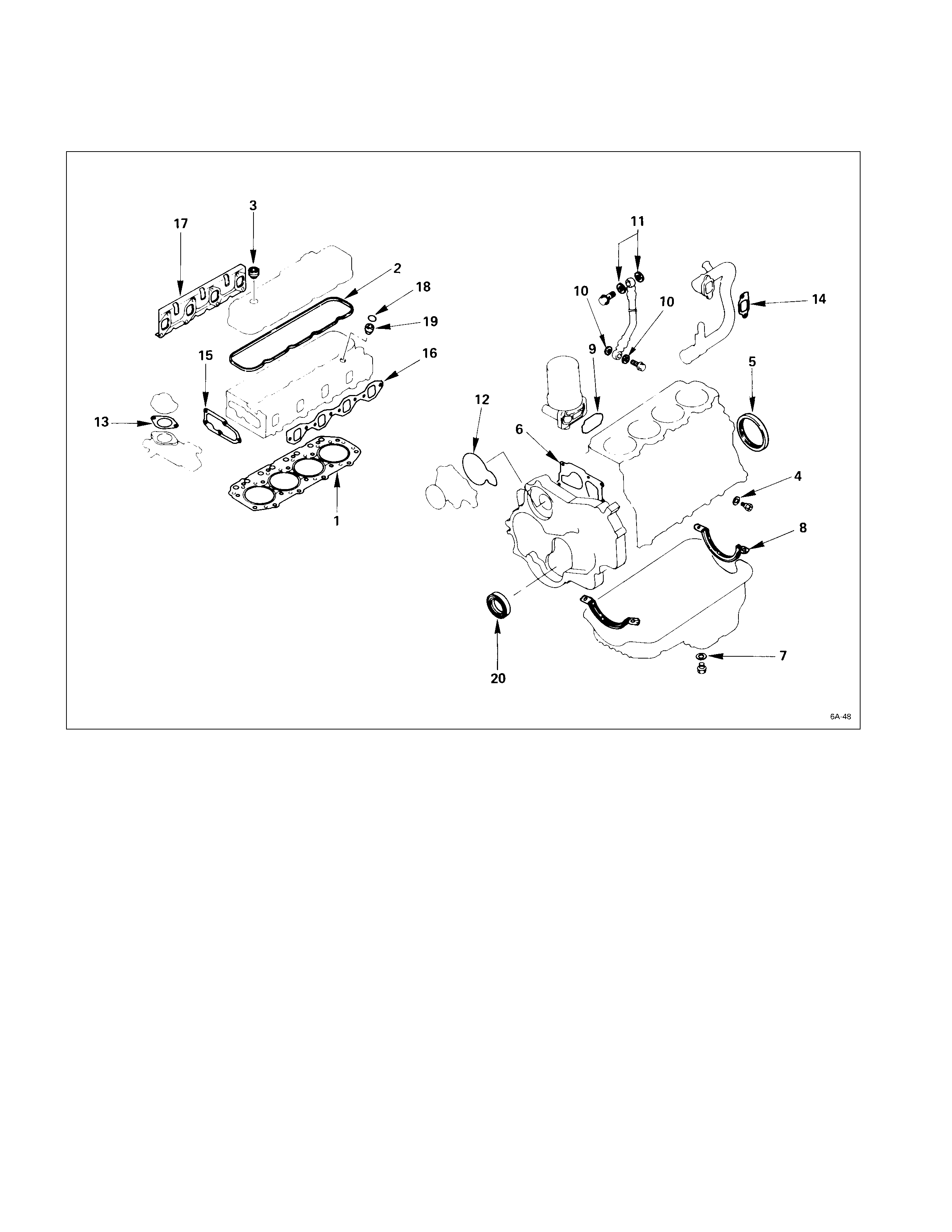 17
3
2
18
19
15
16
13
1
11
10
10
14
9
5
12
6
4
8
20
7
6A-48