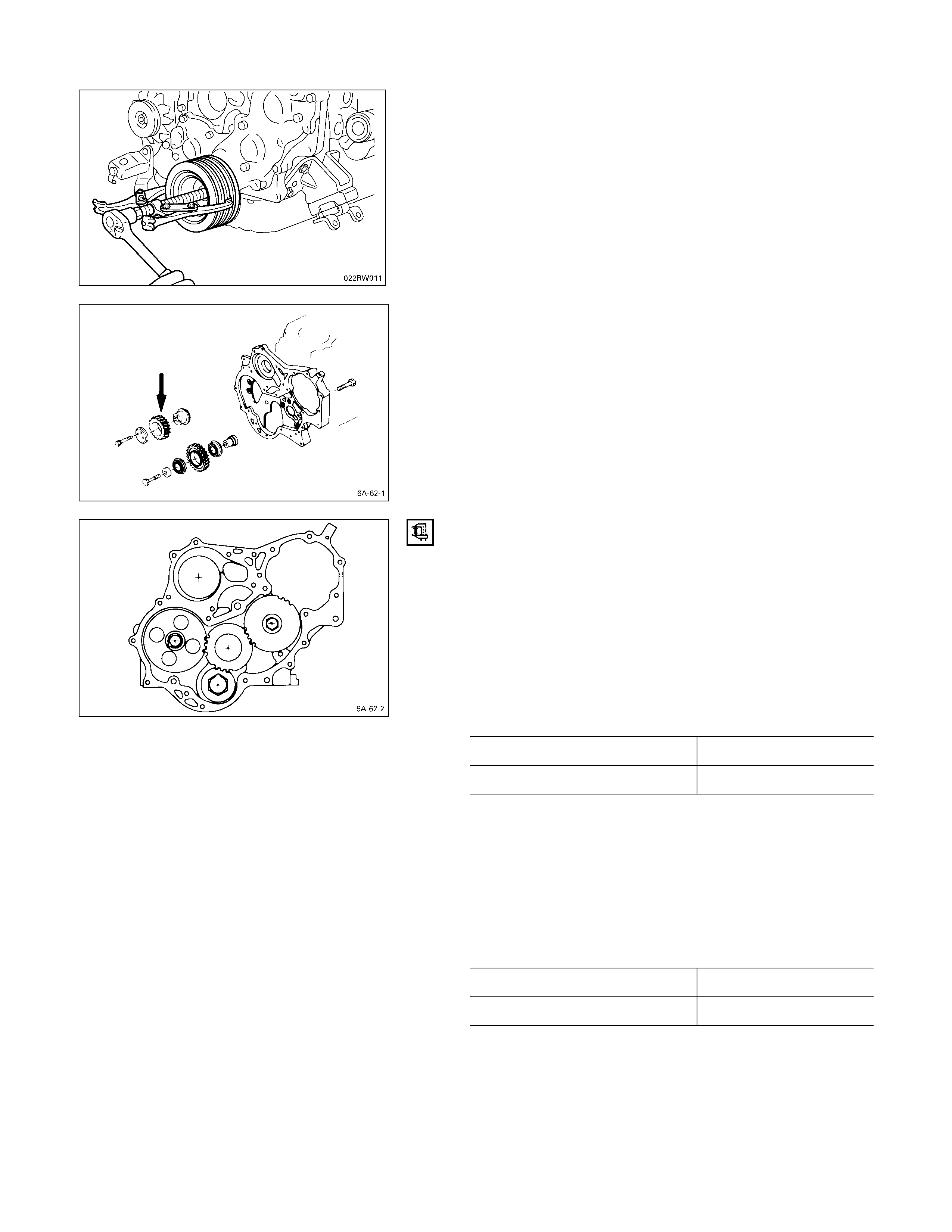 022RW011

6A-62-1

6A-62-2