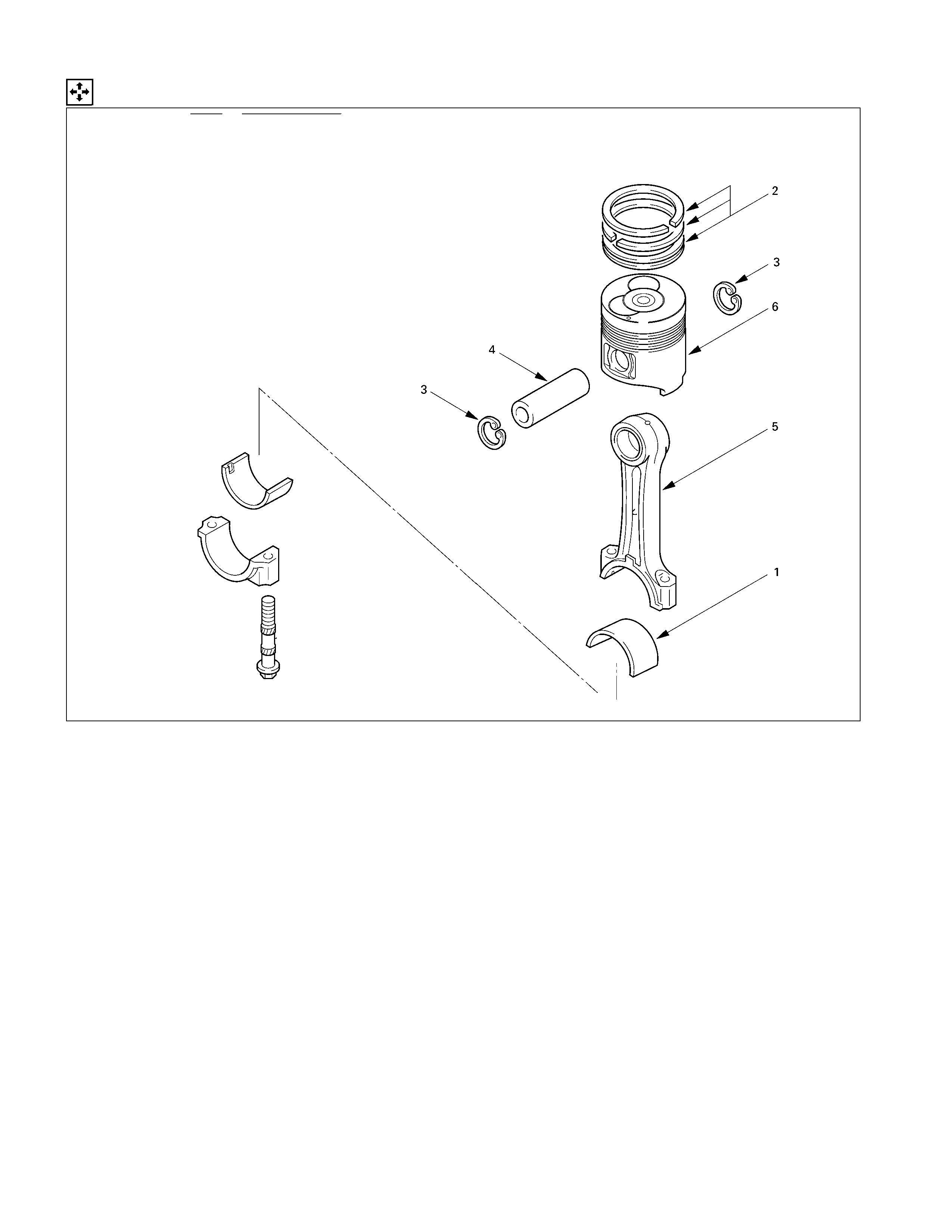 2

3

6

4

3

5

1