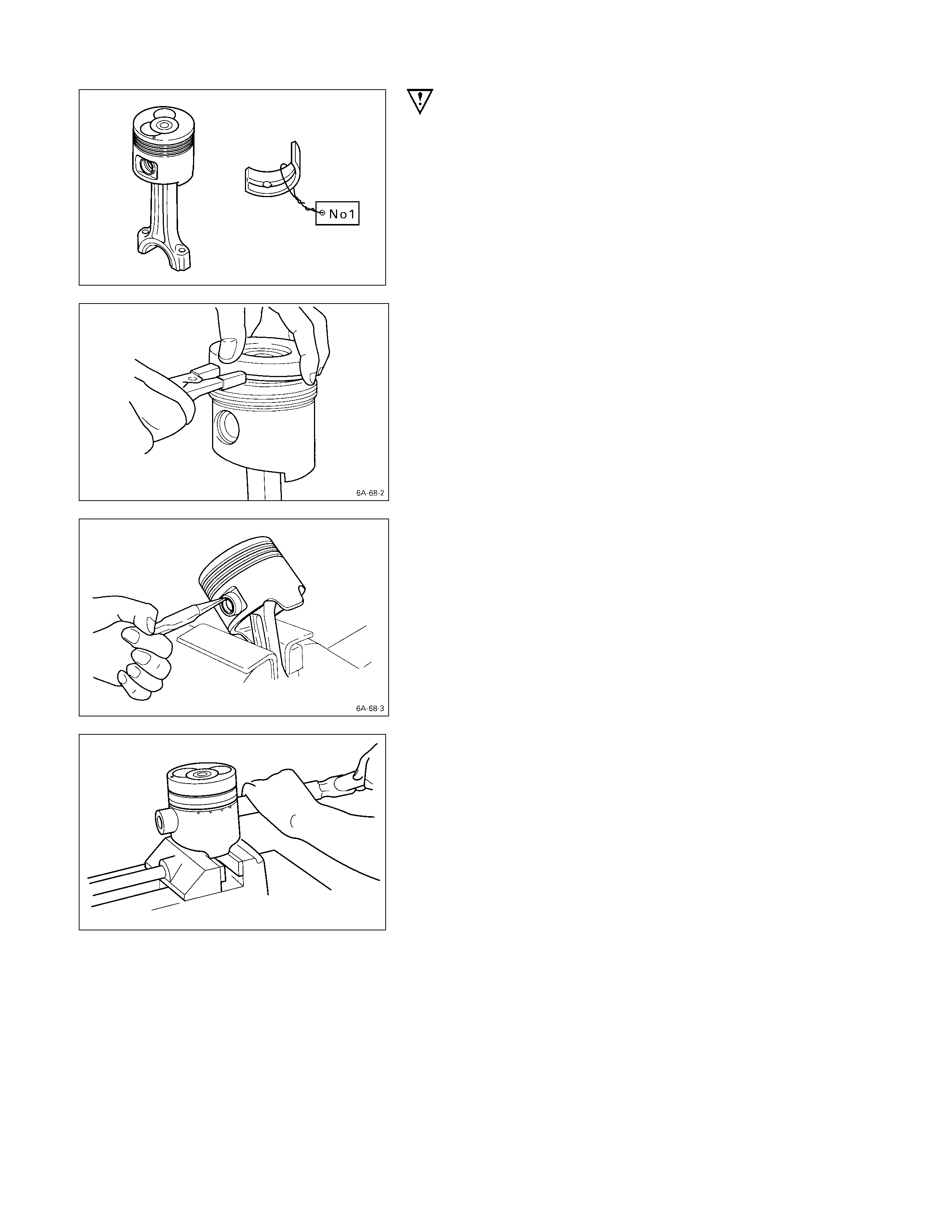 No1

6A-68-2

6A-68-3