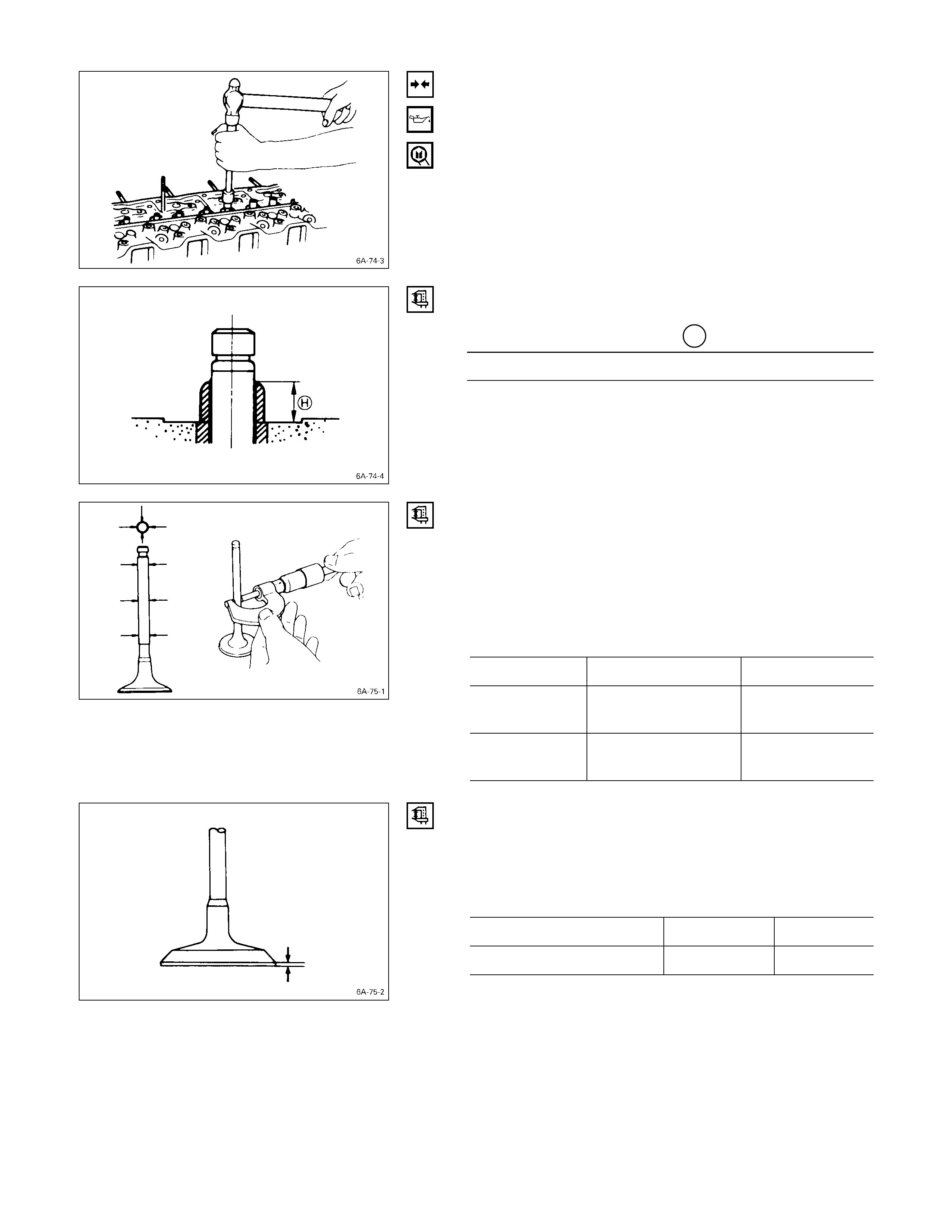 6A-74-3

H

6A-74-4

6A-75-1

6A-75-2