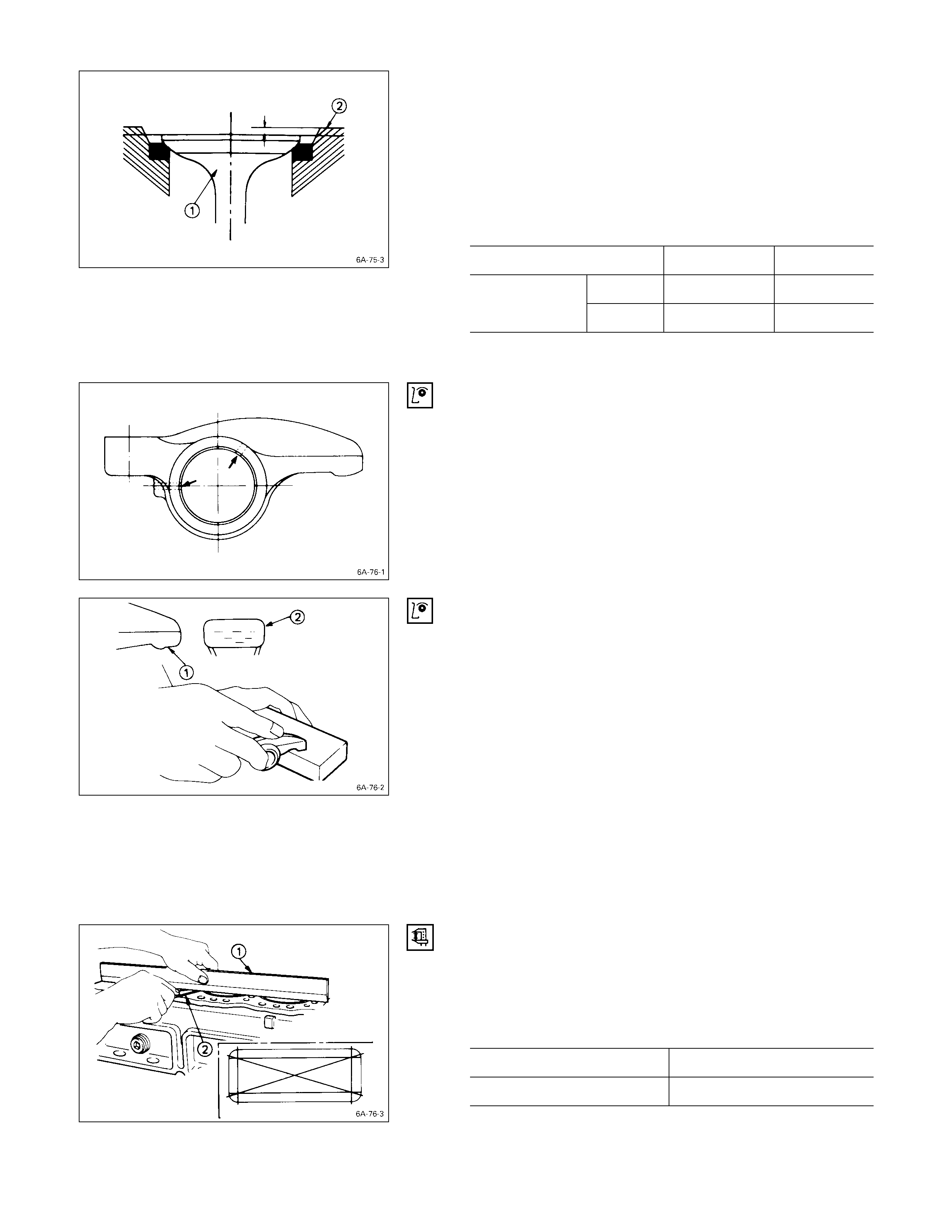 2

1

6A-75-3

6A-76-1

2

1

6A-76-2

1

2

6A-76-3