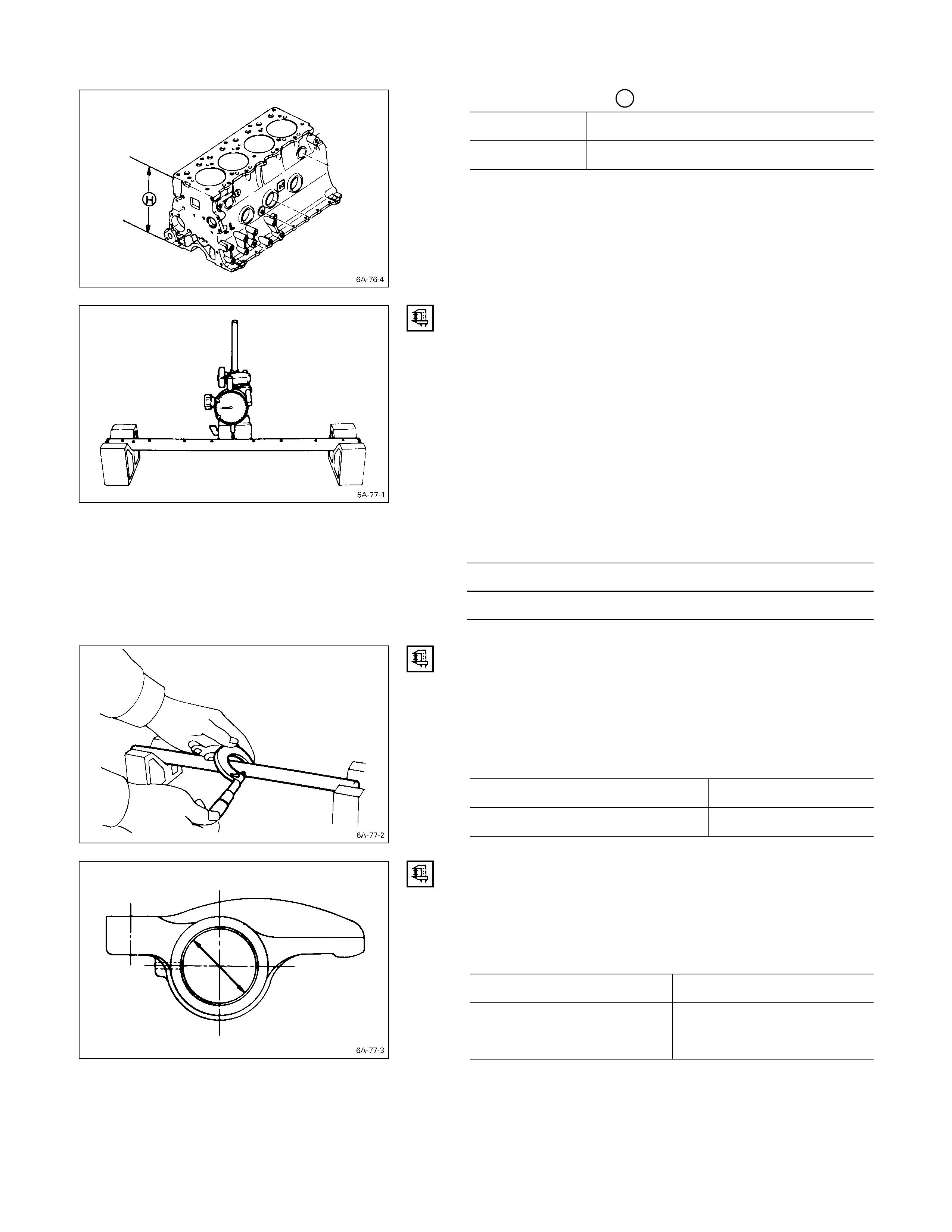 H

6A-76-4

6A-77-1

6A-77-2

6A-77-3