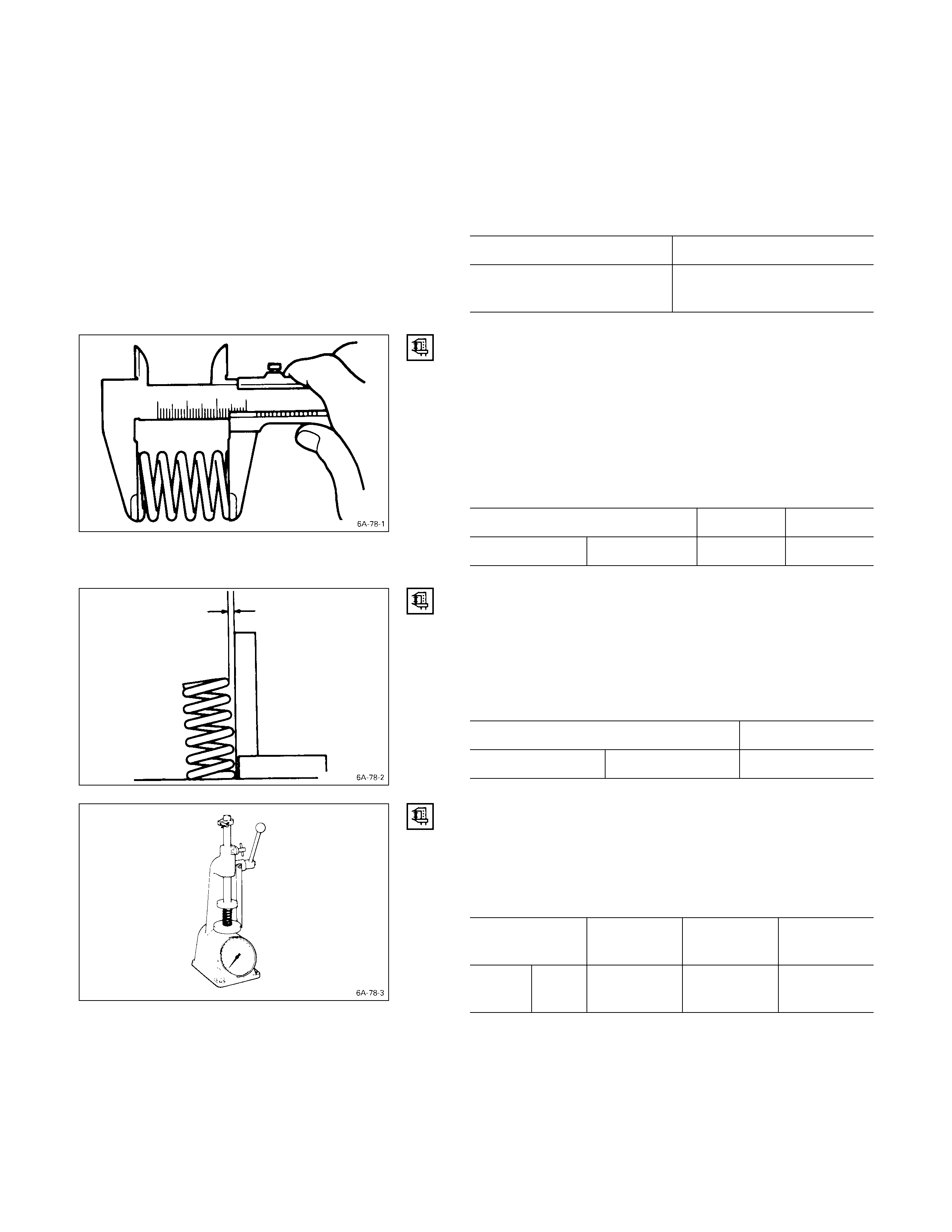 6A-78-1

6A-78-2

6A-78-3