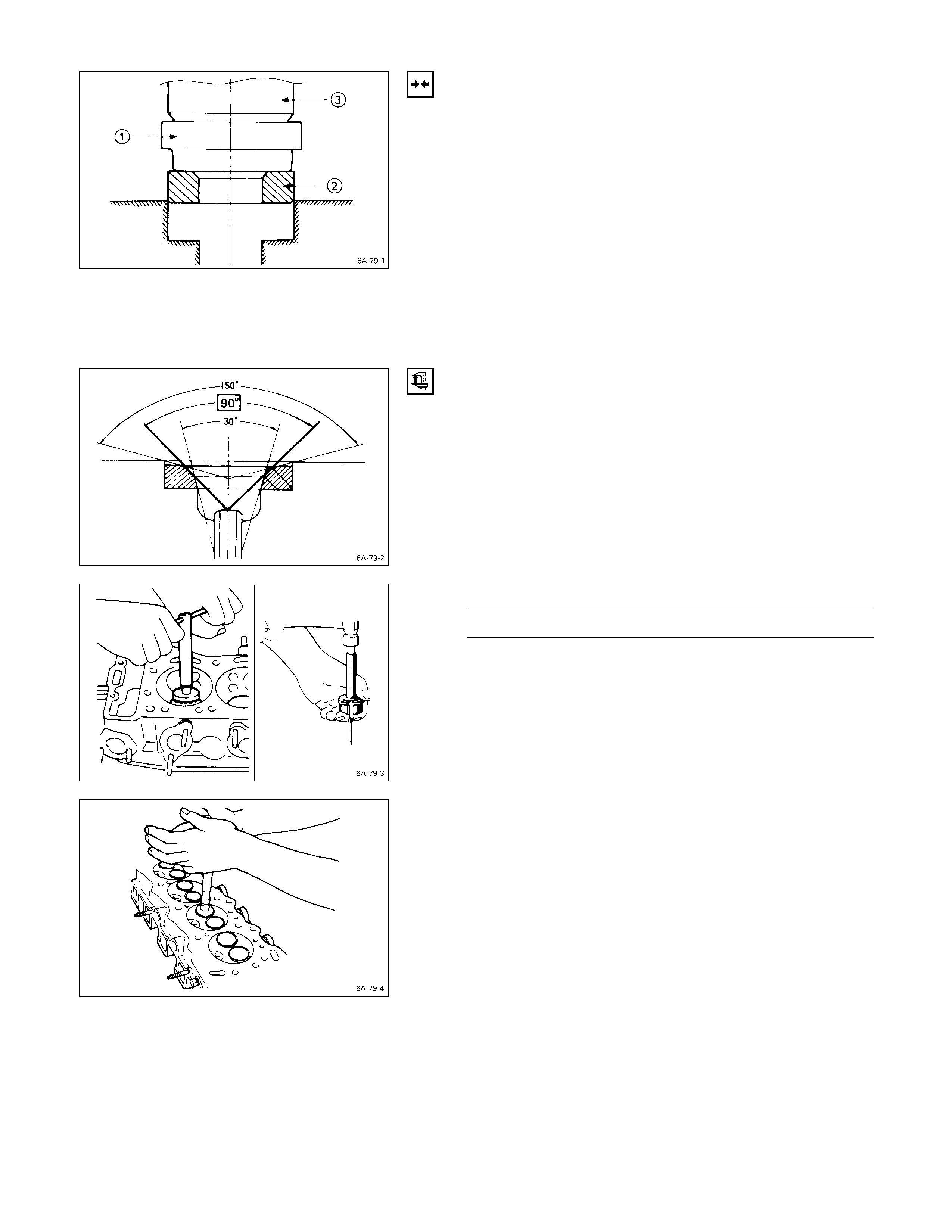 ③

①

②

6A-79-1

150°

90°

30°

6A-79-2

6A-79-3

6A-79-4