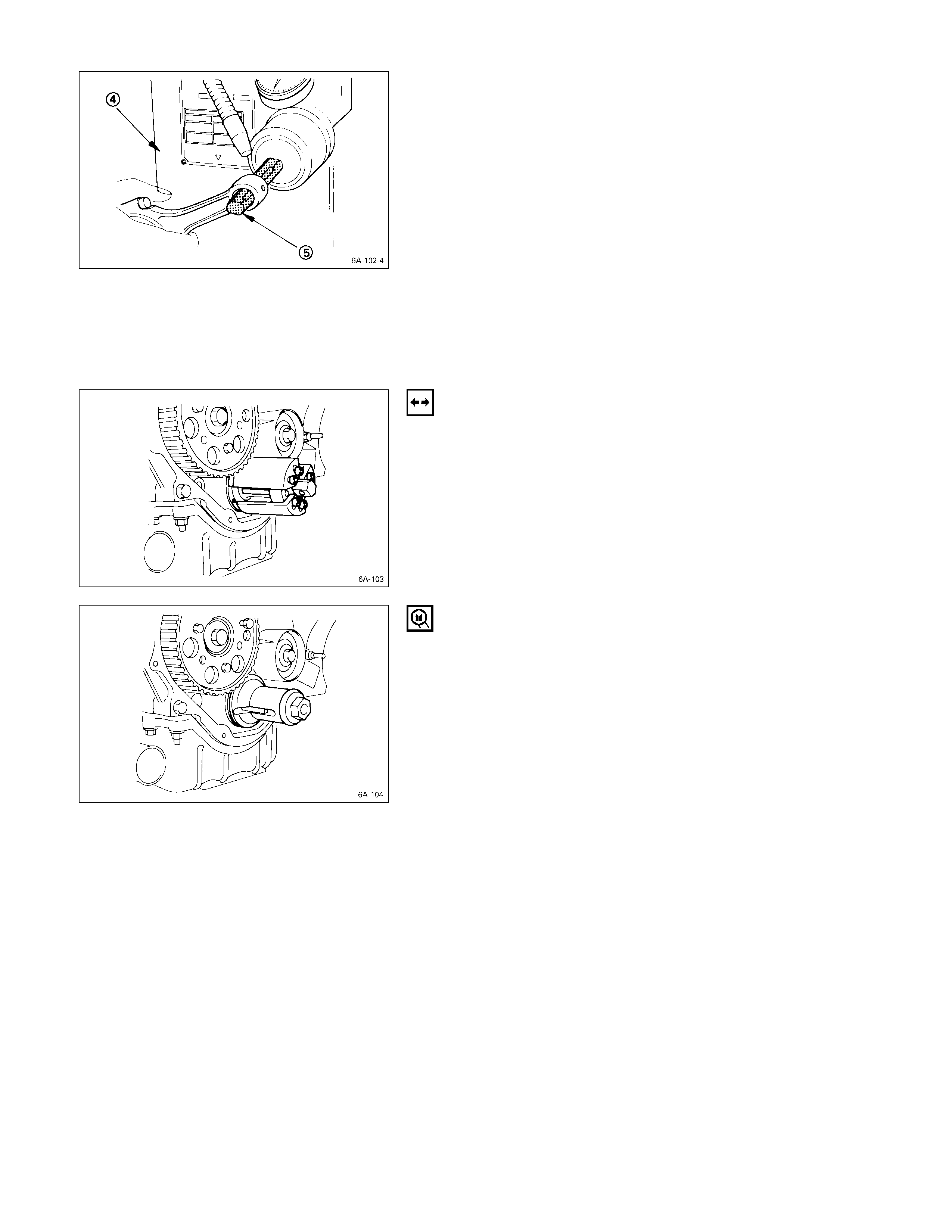 4

5

6A-102-4

6A-103

6A-104