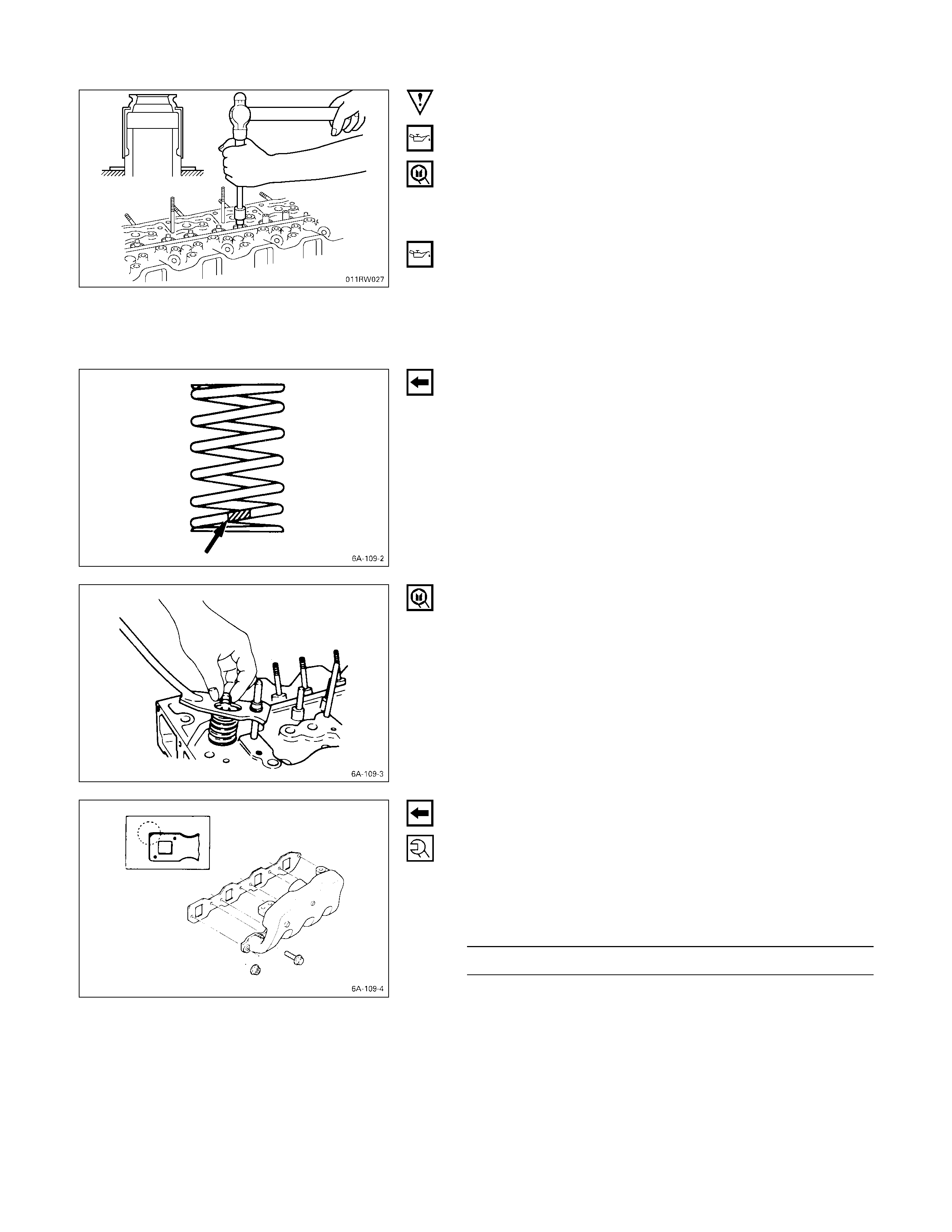 011RW027

6A-109-2

6A-109-3

6A-109-4