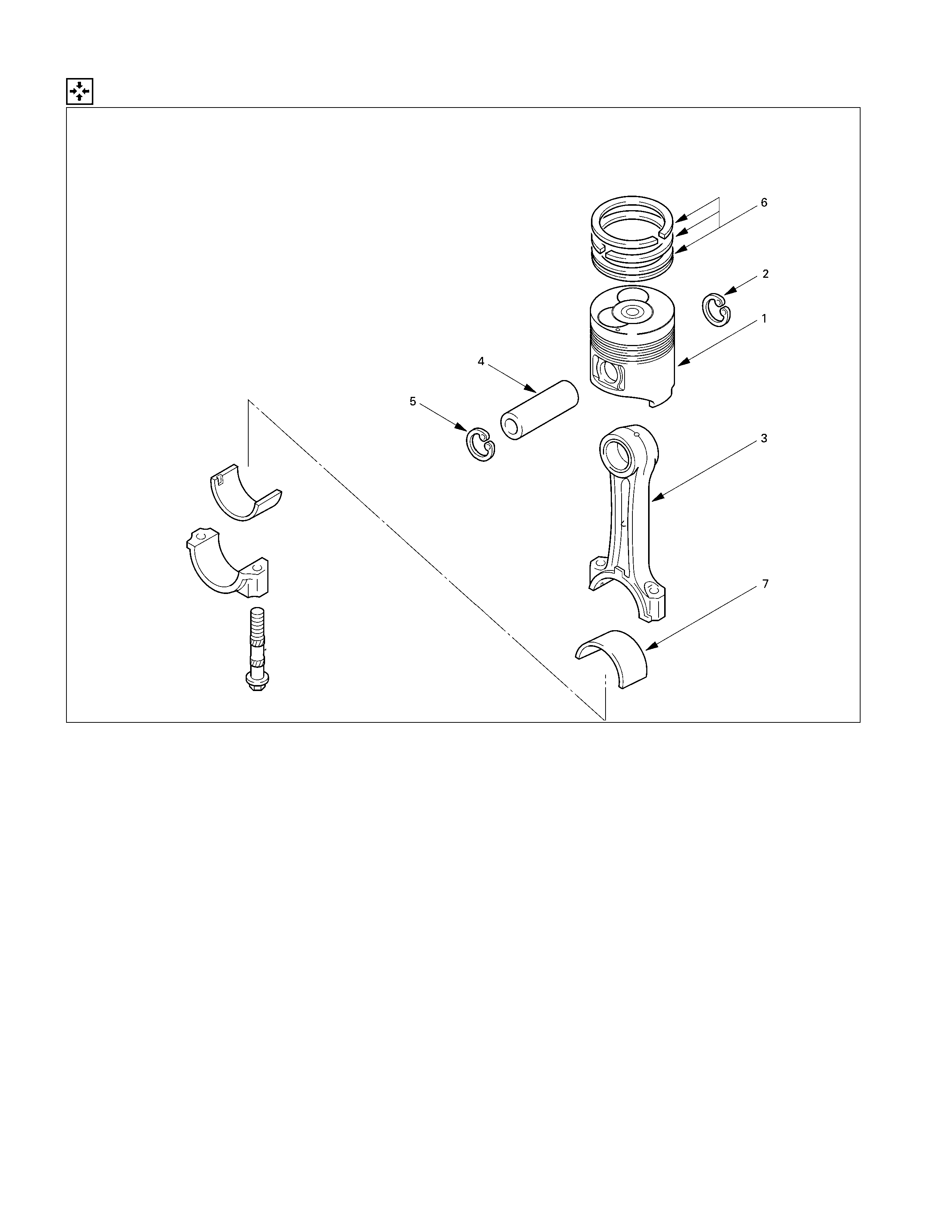 6
2
1
4
5
3
7