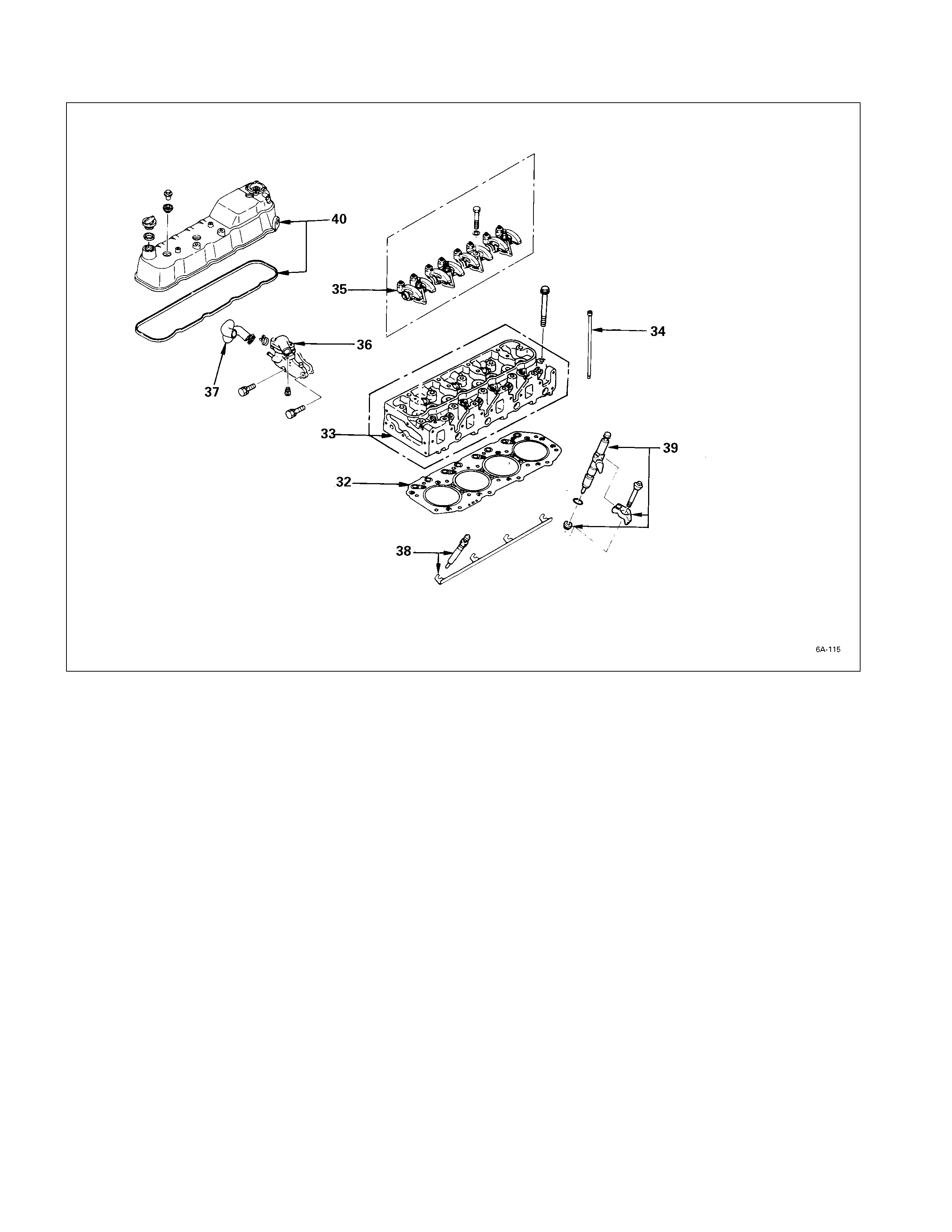 40

35

34

36

37

33

39

32

38

6A-115