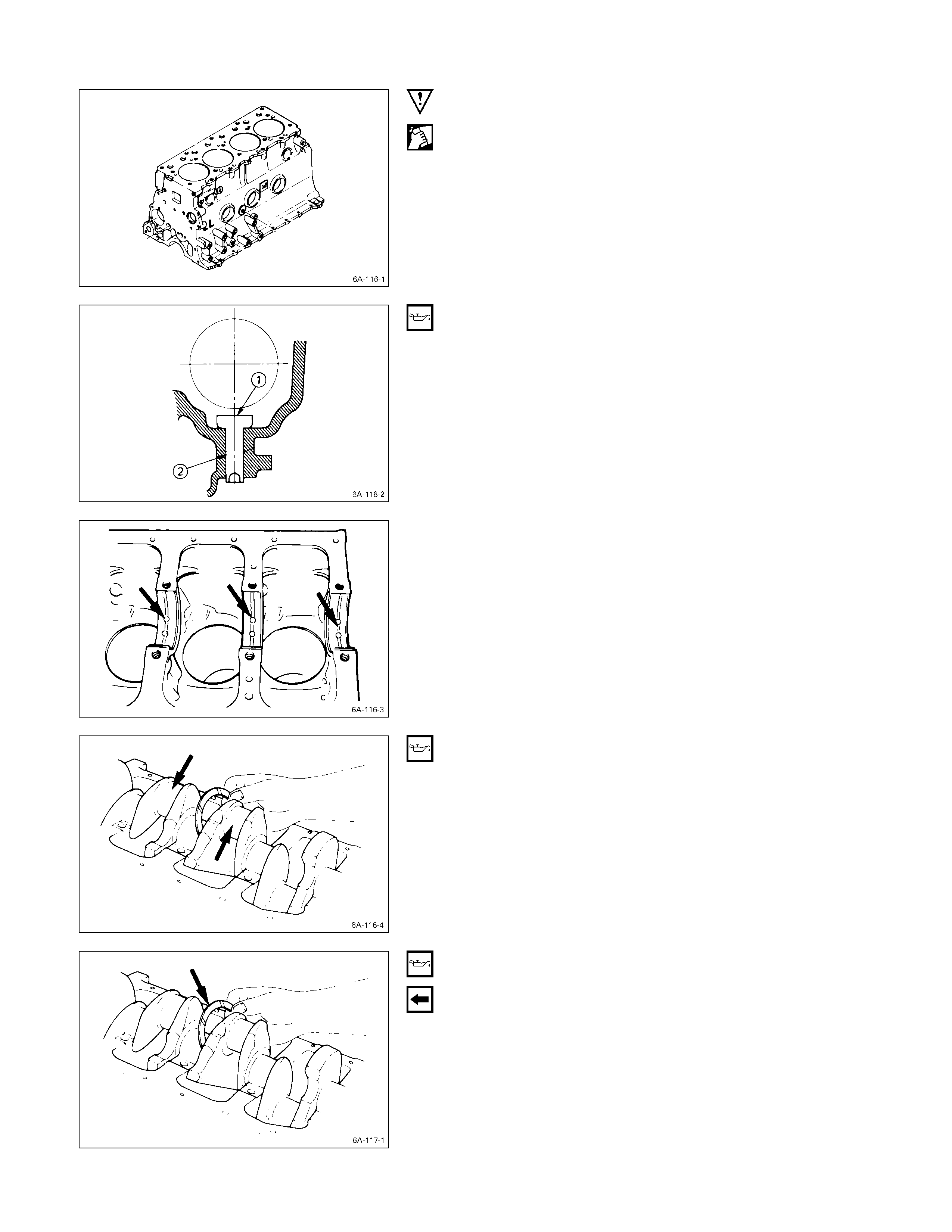 6A-116-1

1

2

6A-116-2

6A-116-3

6A-116-4

6A-117-1