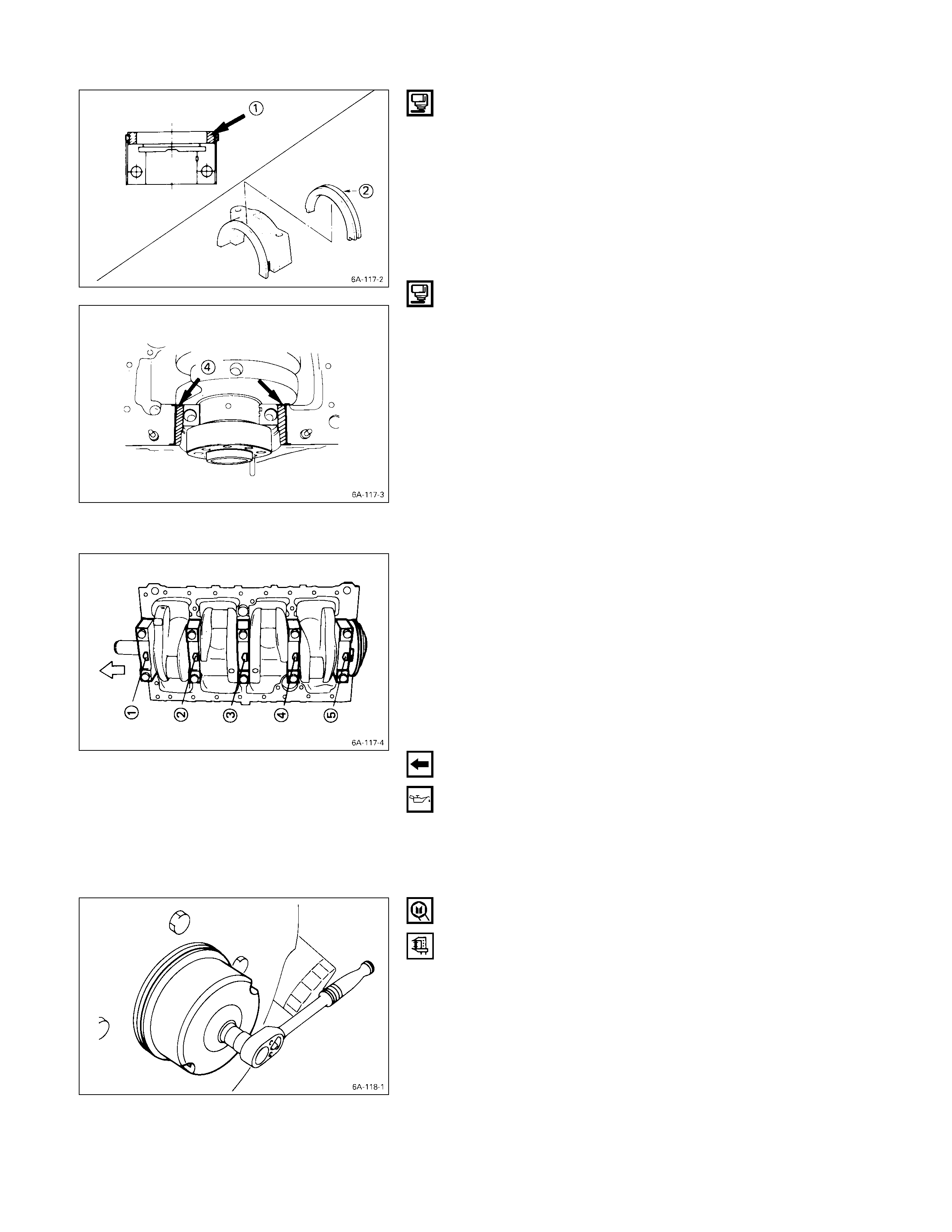 ①

②

6A-117-2

④

6A-117-3

① ② ③ ④ ⑤

6A-117-4

6A-118-1