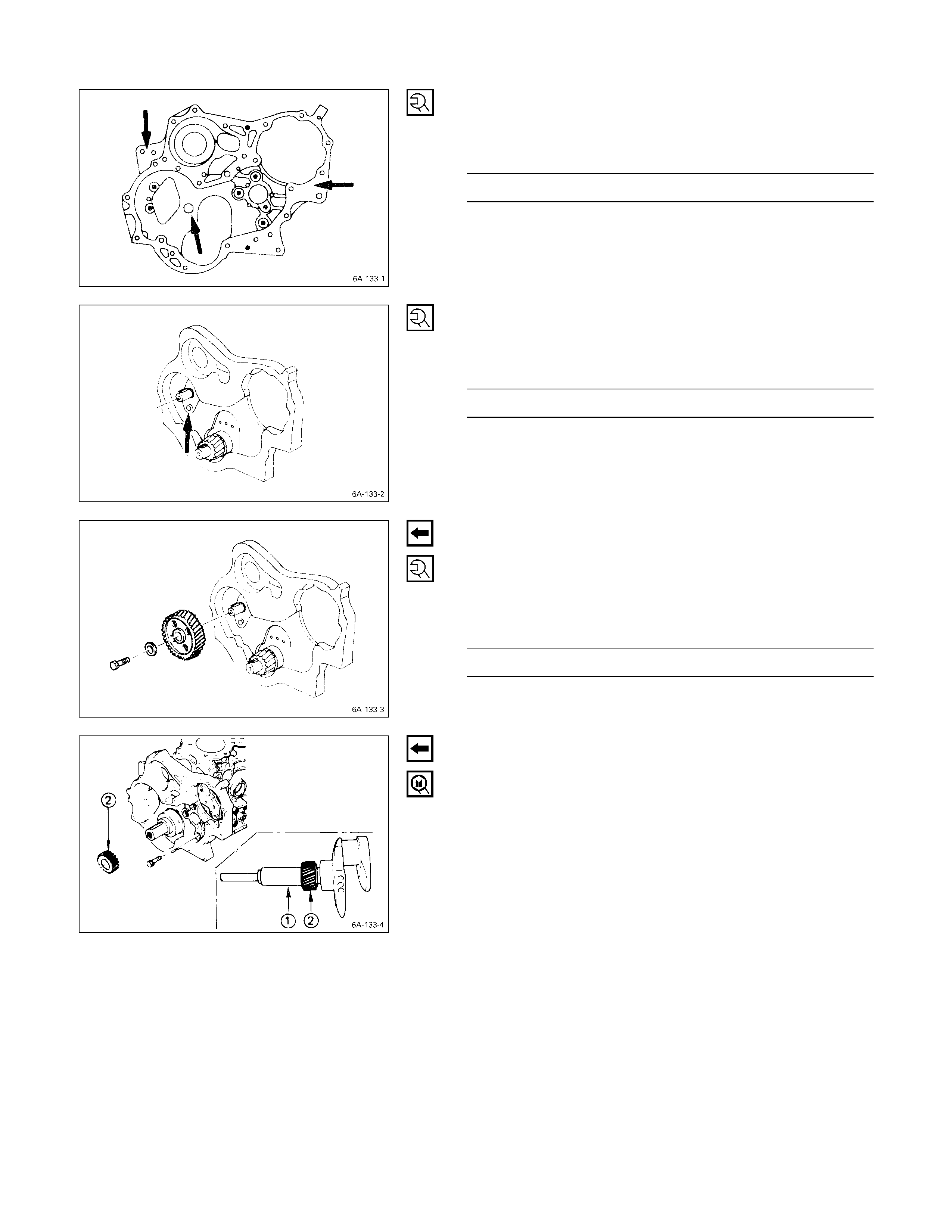 6A-133-1

6A-133-2

6A-133-3

②

① ②

6A-133-4