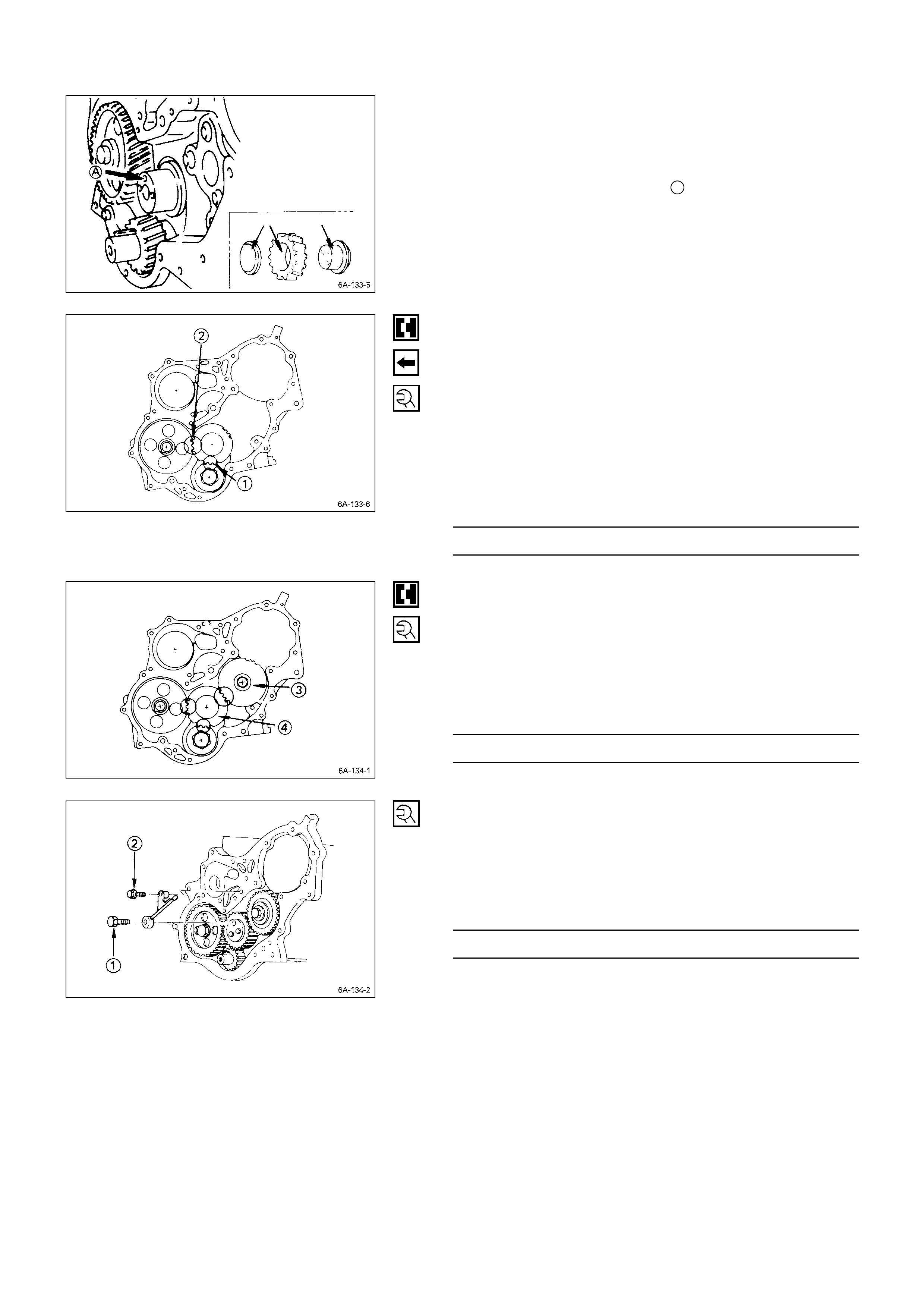 A

6A-133-5

2

1

6A-133-6

3

4

6A-134-1

2

1

6A-134-2