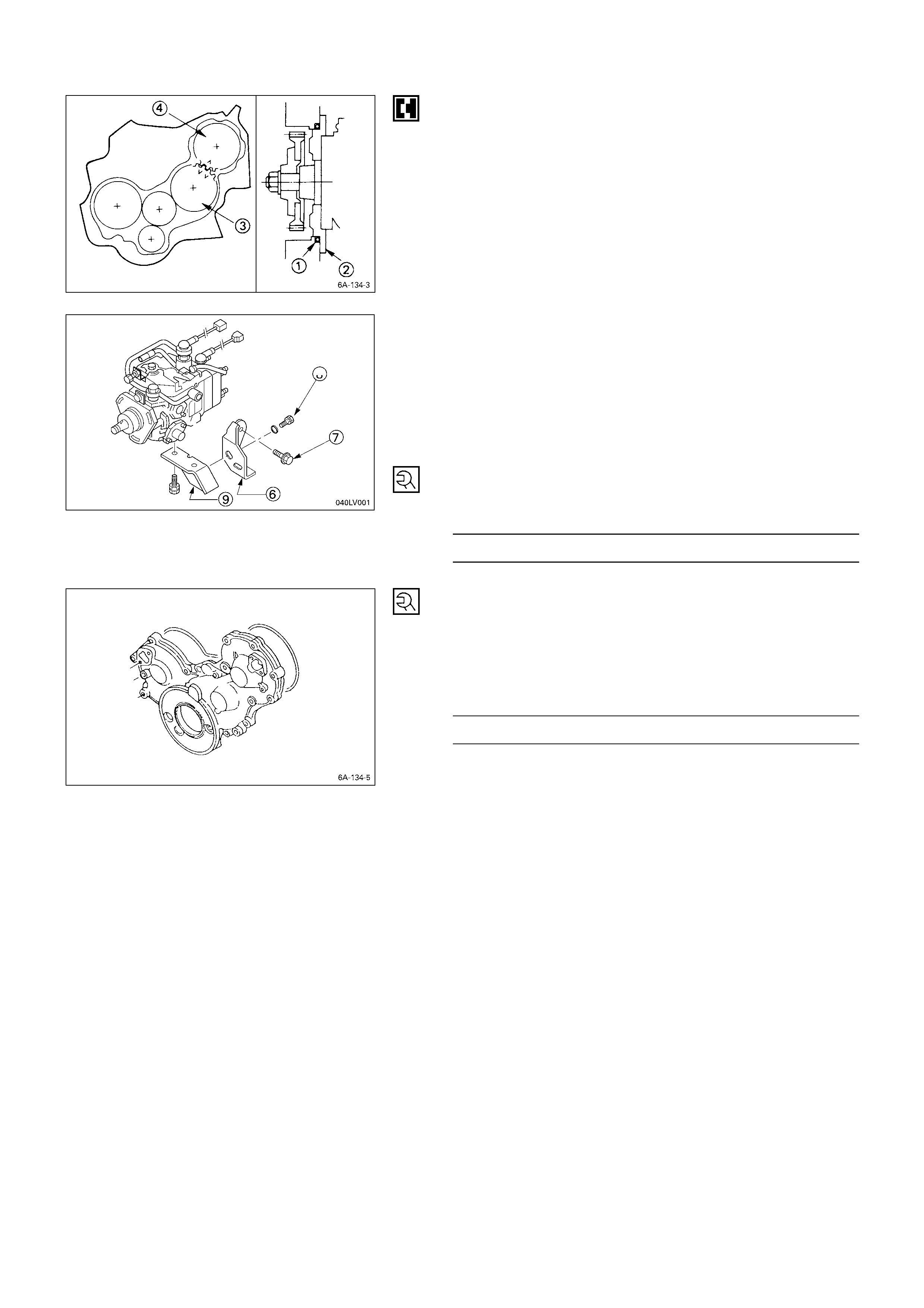 4

3

1

2

6A-134-3

7

9

6

040LV001

6A-134-5