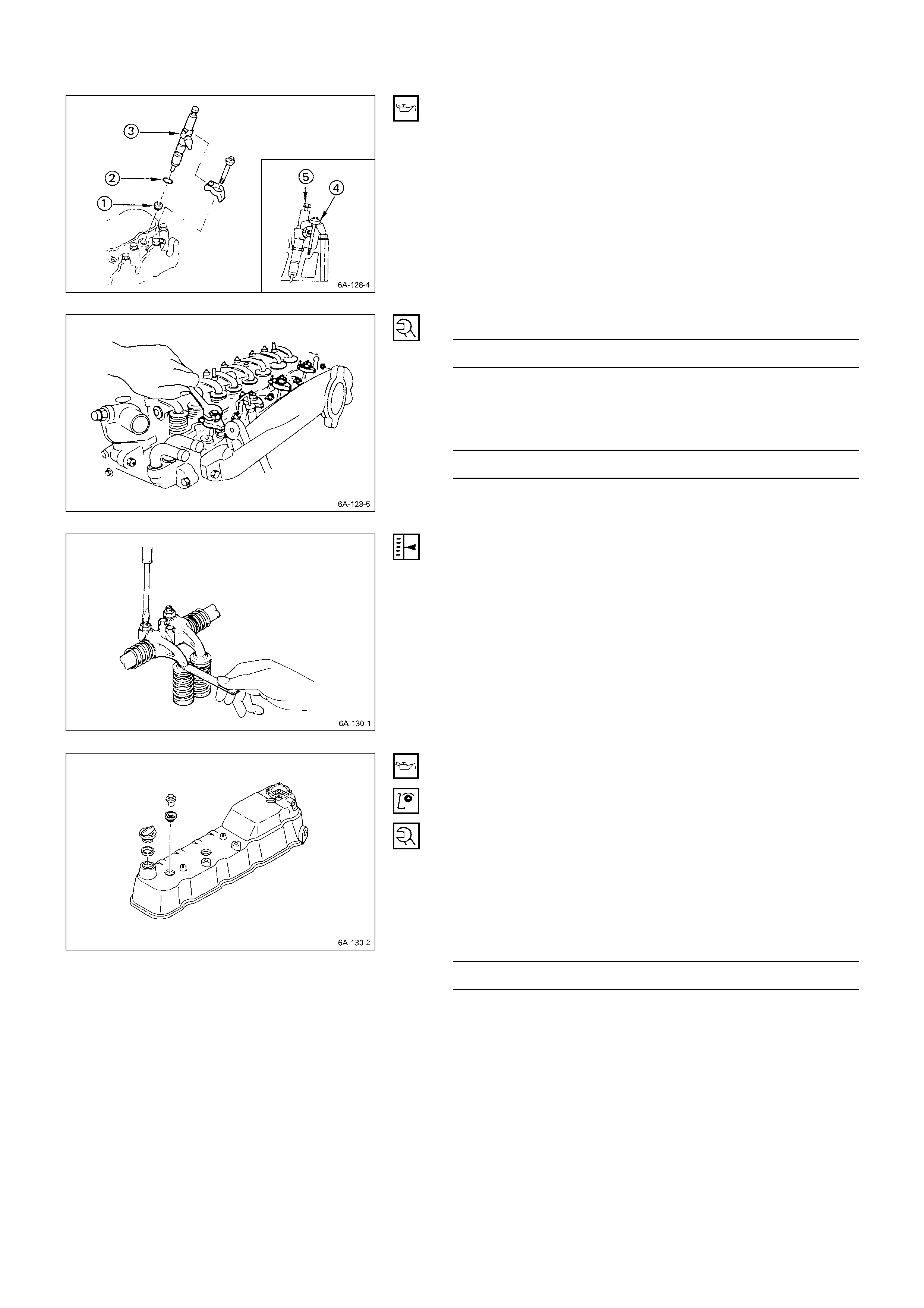 3
2
1
5
4
6A-128-4

6A-128-5

6A-130-1

6A-130-2