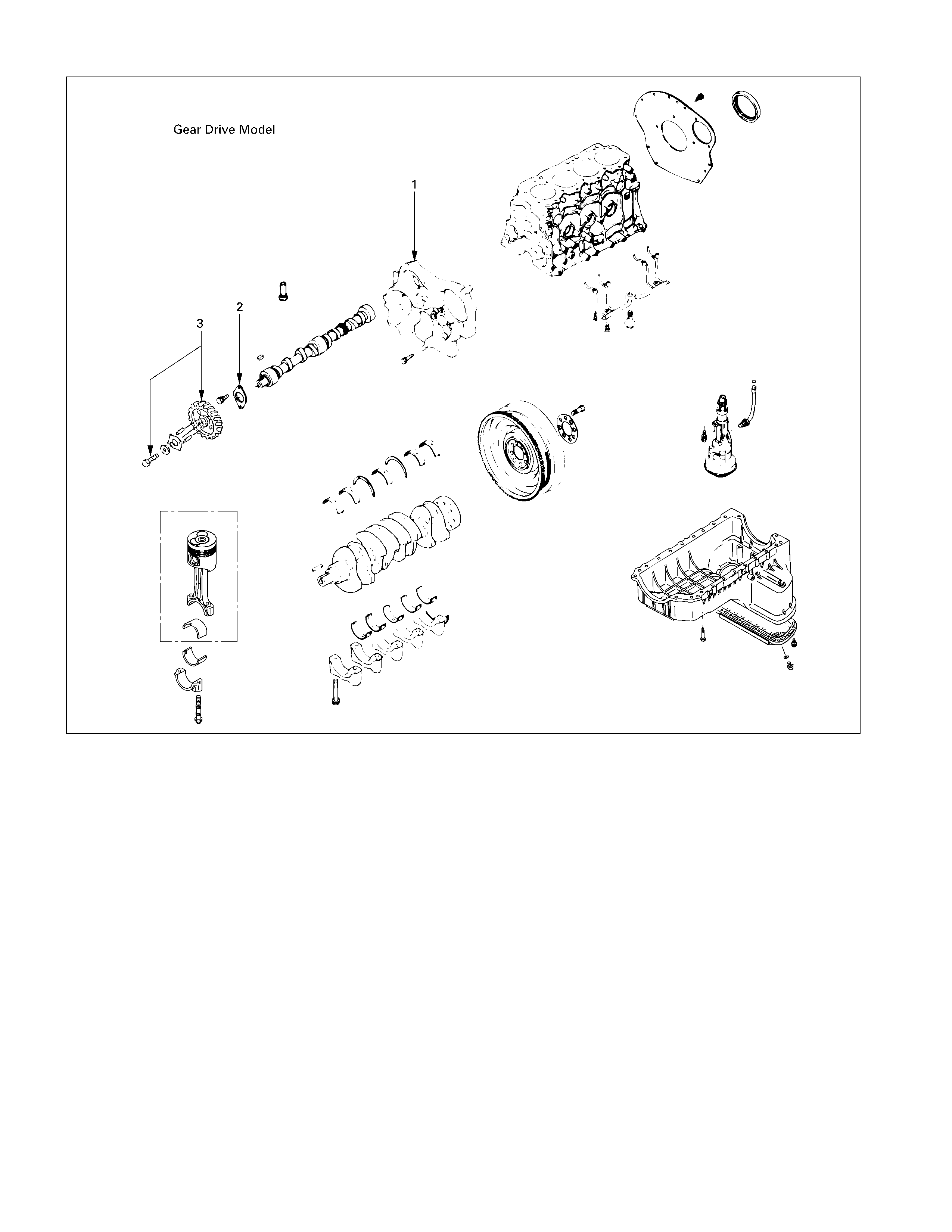 Gear Drive Model

1

2

3