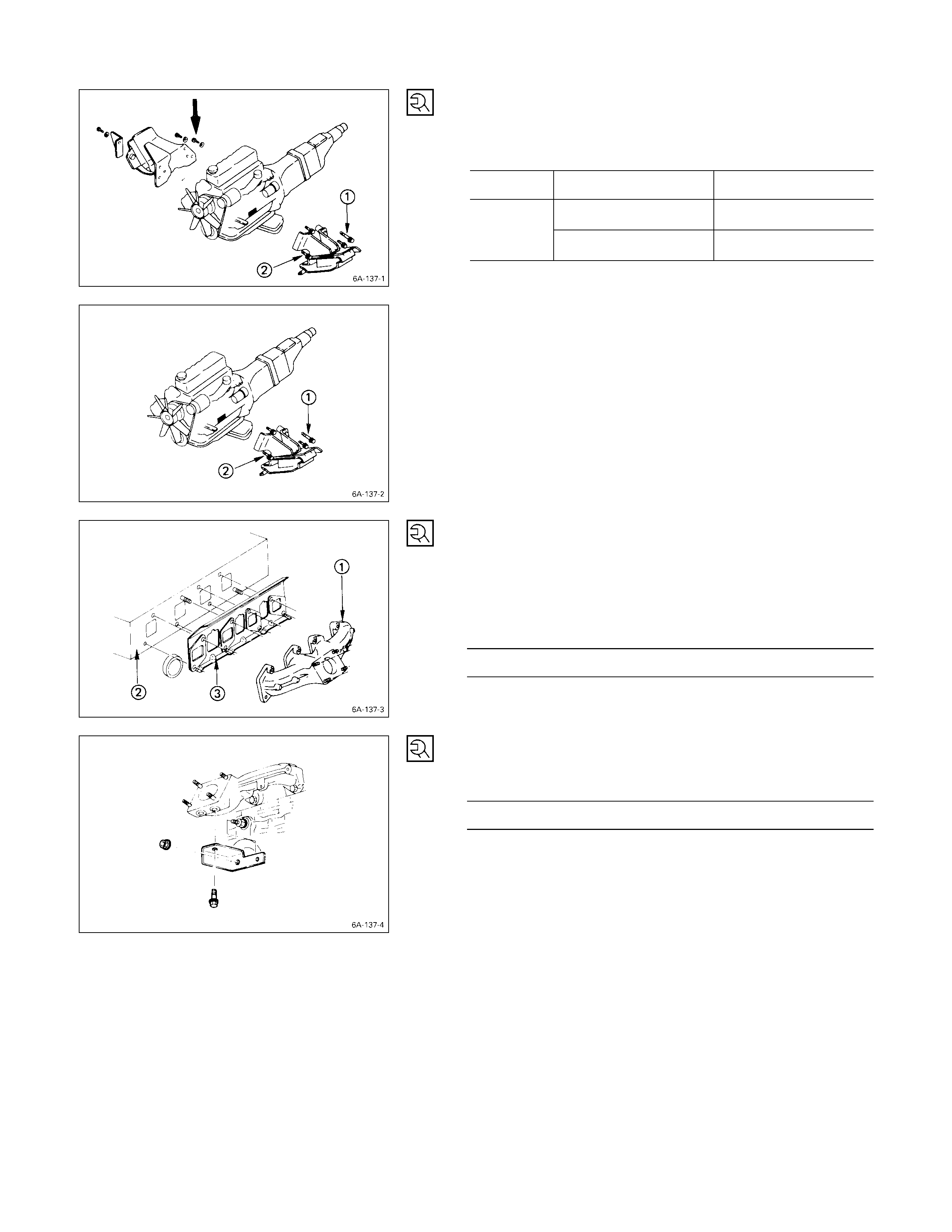 ①
②
6A-137-1

①
②
6A-137-2

①
②
③
6A-137-3

6A-137-4