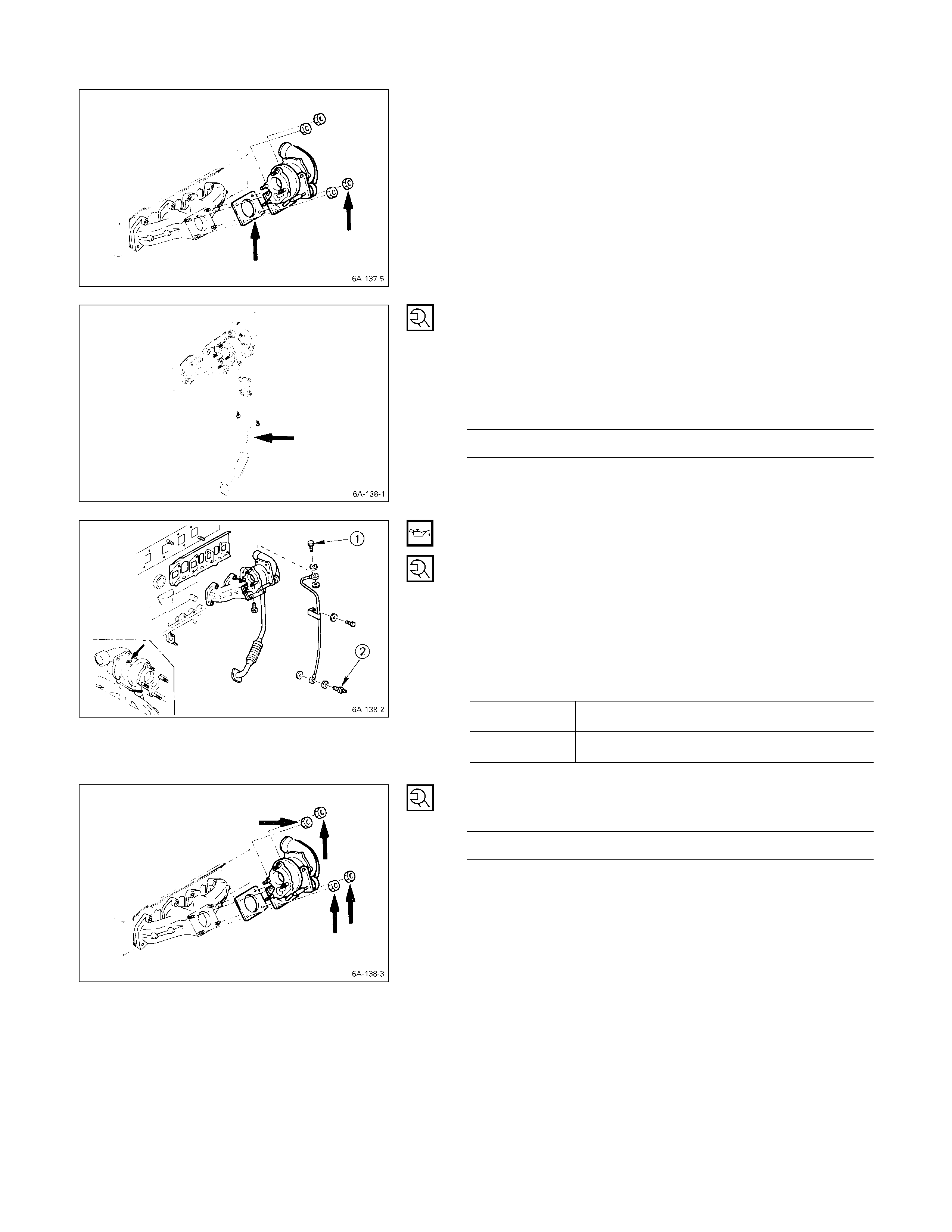 6A-137-5

6A-138-1

1

2

6A-138-2

6A-138-3