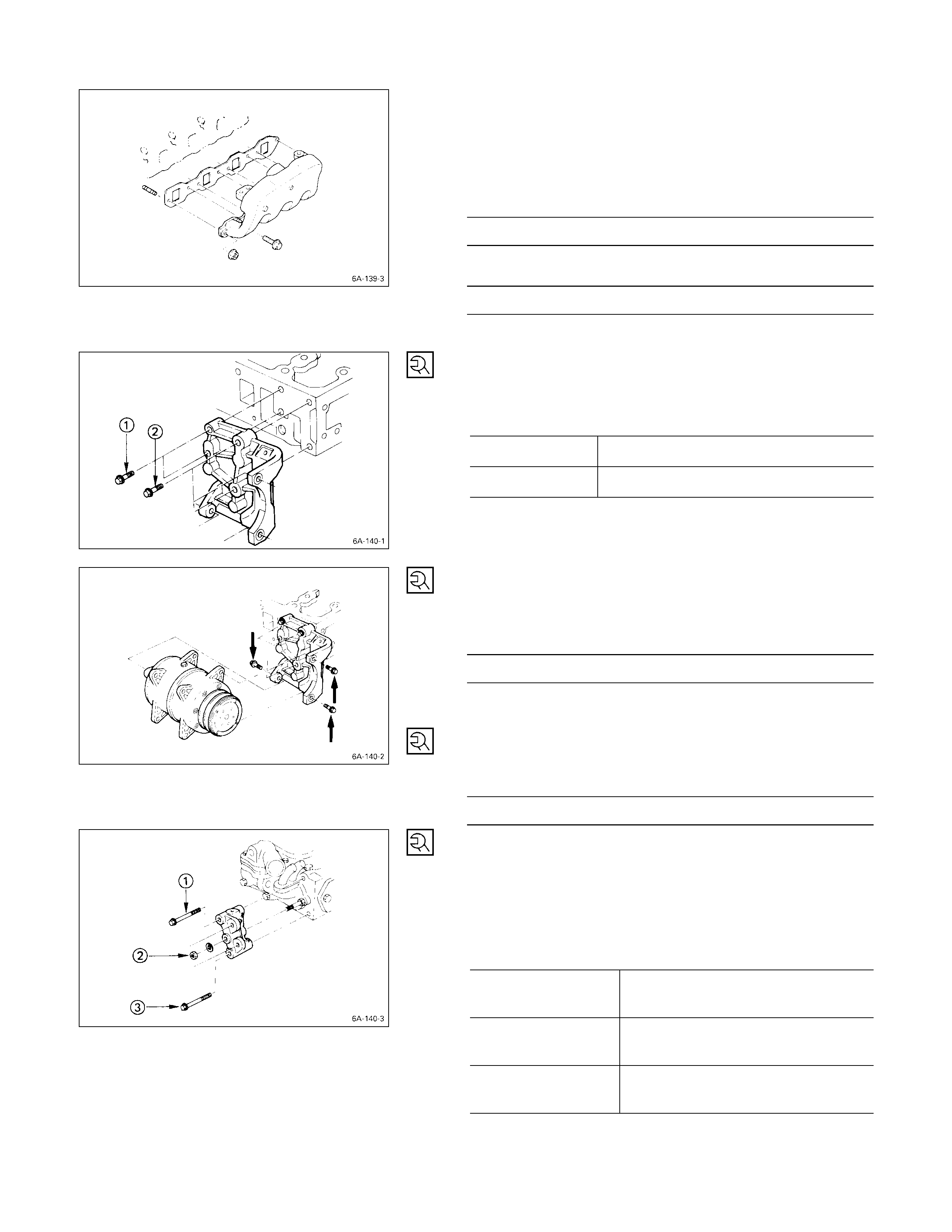 6A-139-3

①
②
6A-140-1

6A-140-2

①
②
③
6A-140-3