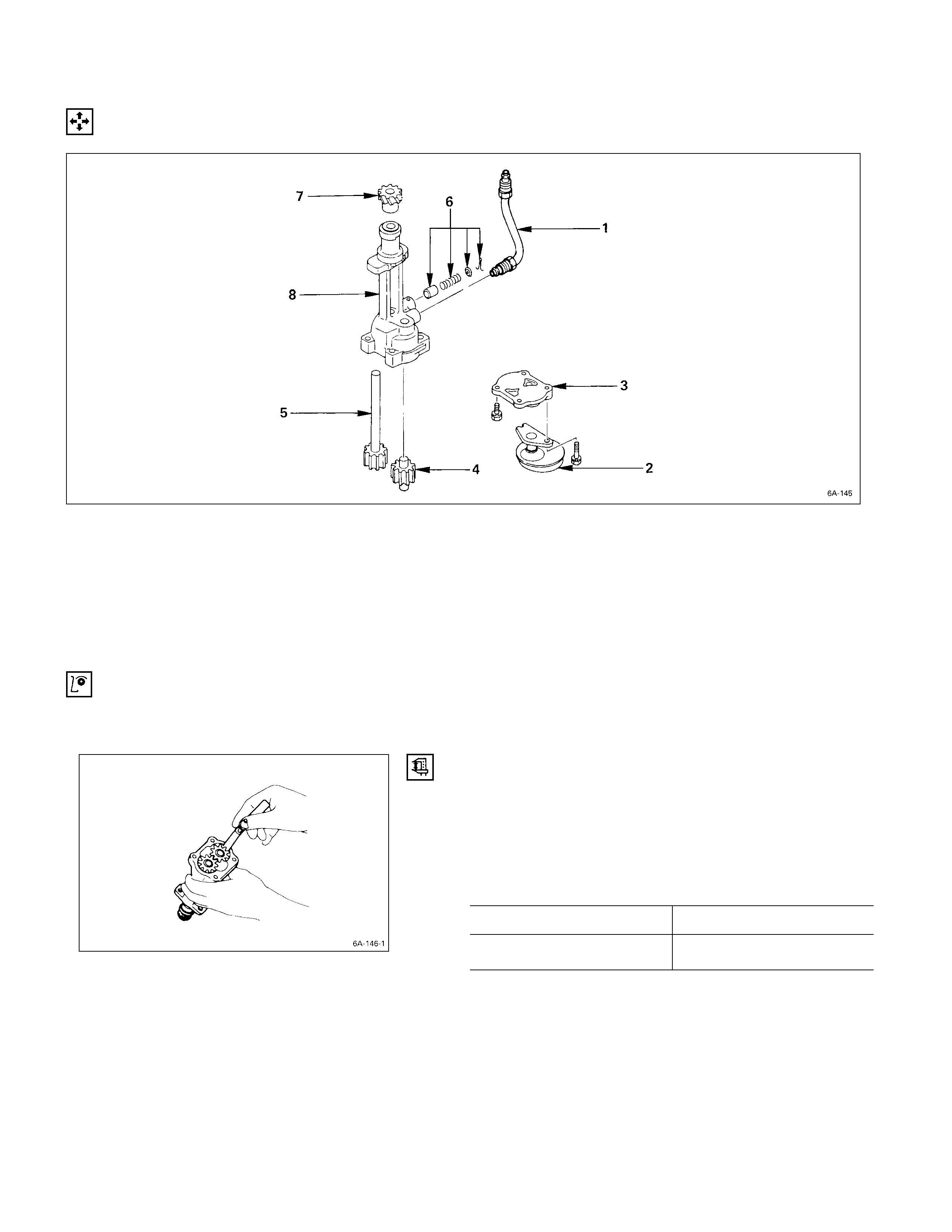 7

6

1

8

3

5

4

2

6A-145

6A-146-1