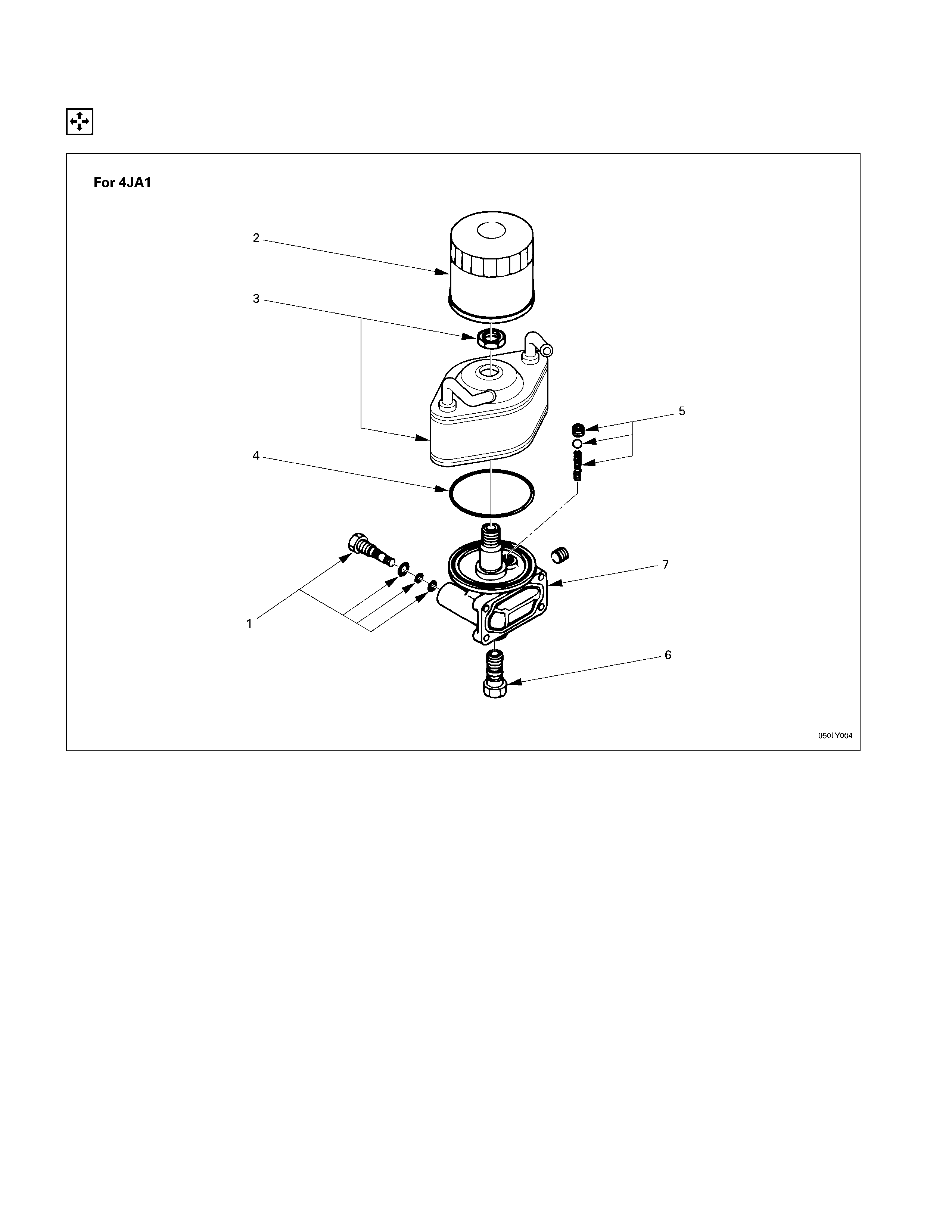 For 4JA1

2

3

5

4

7

1

6

050LY004