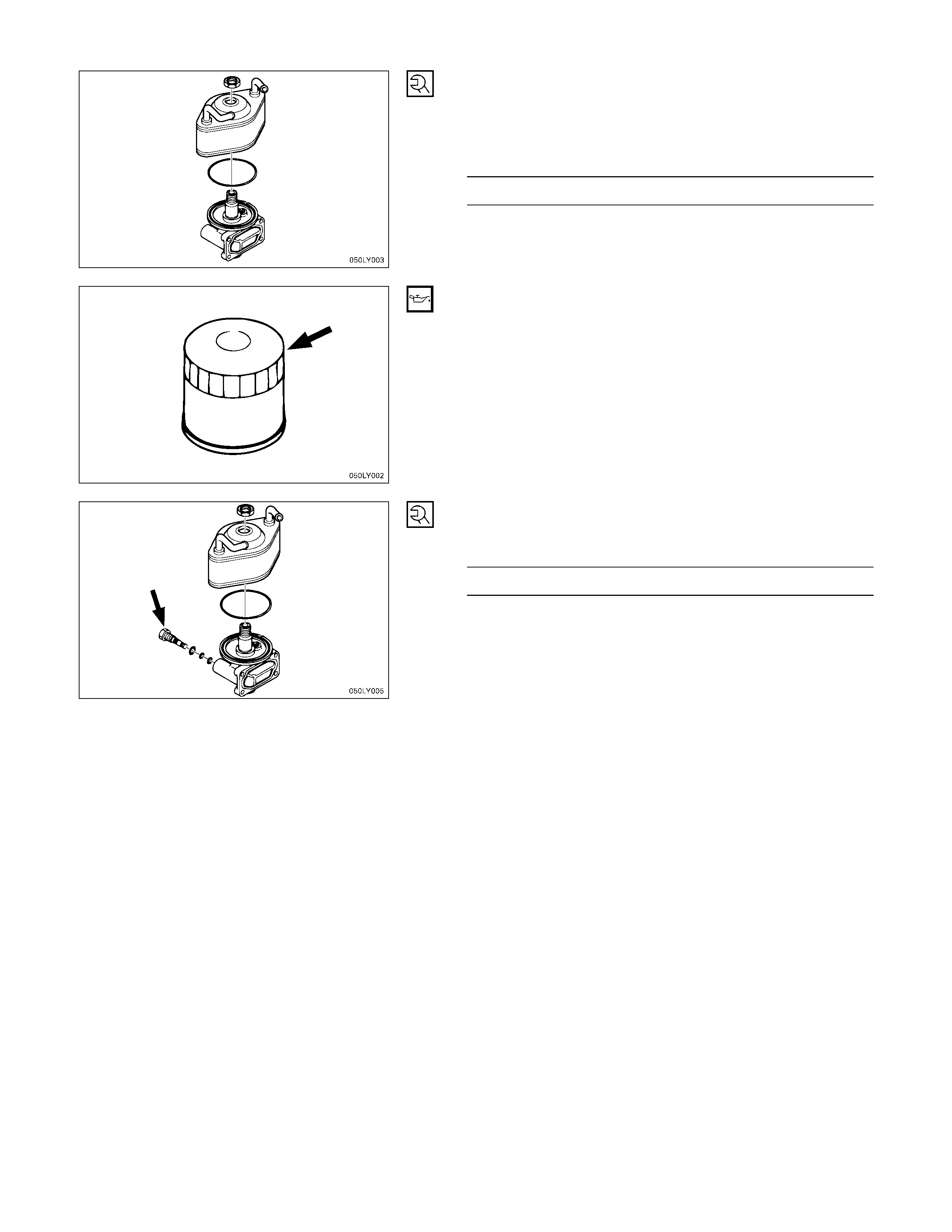 050LY003

050LY002

050LY005