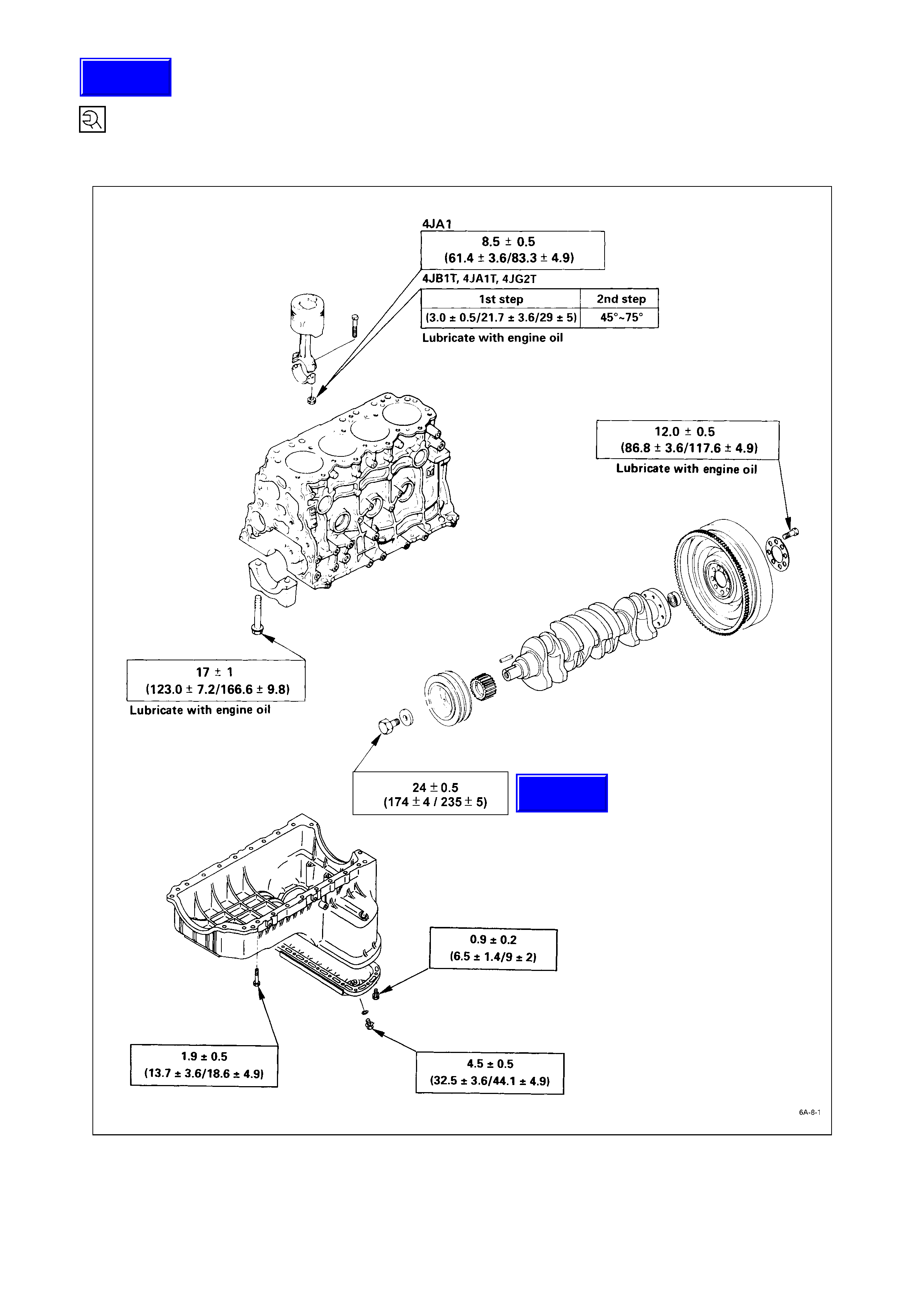 4JA1

8.5 ± 0.5
(61.4 ± 3.6/83.3 ± 4.9)

4JB1T, 4JA1T, 4JG2T

| 1st step | 2nd step |
|---|---|
| (3.0 ± 0.5/21.7 ± 3.6/29 ± 5) | 45°~75° |

Lubricate with engine oil

12.0 ± 0.5
(86.8 ± 3.6/117.6 ± 4.9)
Lubricate with engine oil

17 ± 1
(123.0 ± 7.2/166.6 ± 9.8)
Lubricate with engine oil

24 ± 0.5
(174 ± 4 / 235 ± 5)

0.9 ± 0.2
(6.5 ± 1.4/9 ± 2)

1.9 ± 0.5
(13.7 ± 3.6/18.6 ± 4.9)

4.5 ± 0.5
(32.5 ± 3.6/44.1 ± 4.9)

6A-8-1