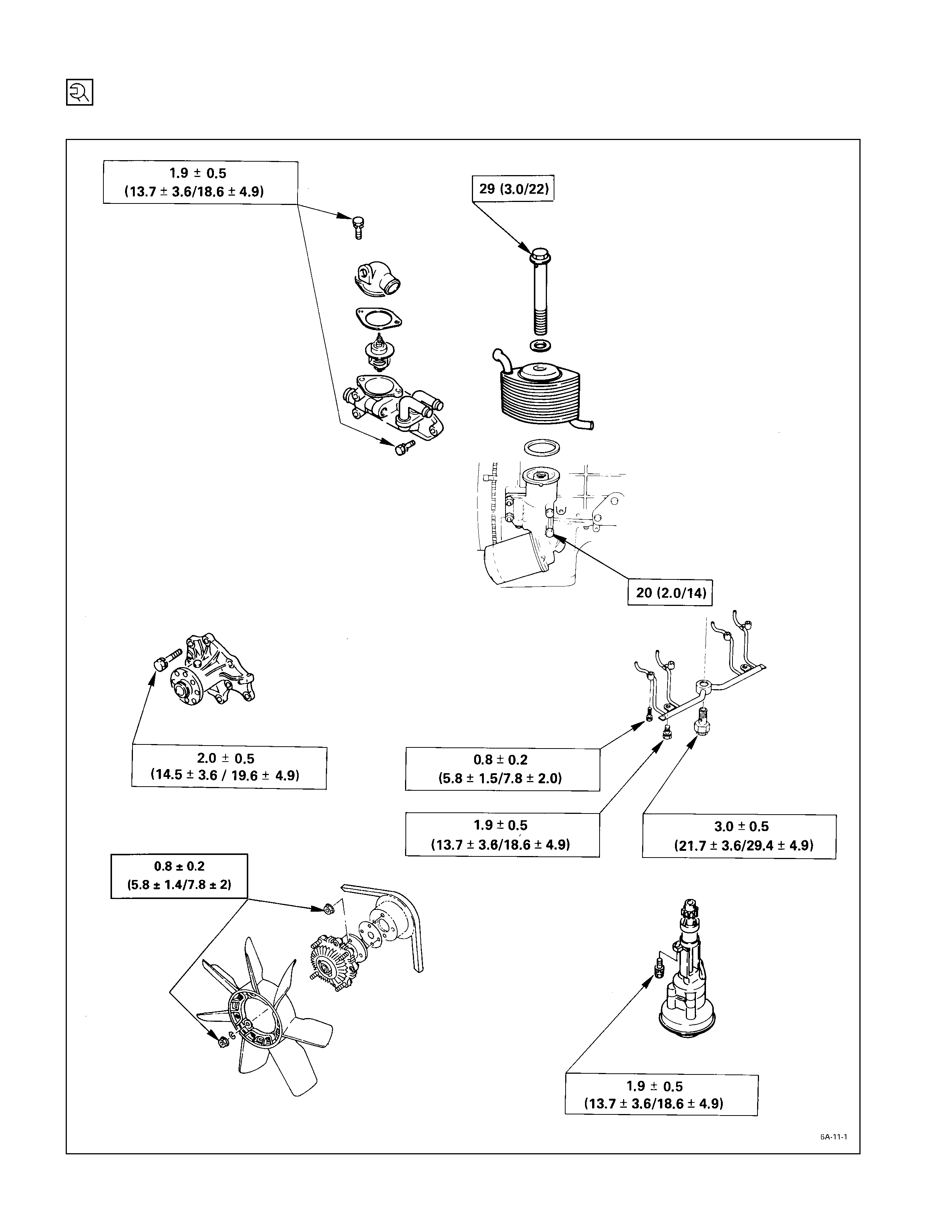 1.9 ± 0.5
(13.7 ± 3.6/18.6 ± 4.9)

29 (3.0/22)

20 (2.0/14)

2.0 ± 0.5
(14.5 ± 3.6 / 19.6 ± 4.9)

0.8 ± 0.2
(5.8 ± 1.5/7.8 ± 2.0)

1.9 ± 0.5
(13.7 ± 3.6/18.6 ± 4.9)

3.0 ± 0.5
(21.7 ± 3.6/29.4 ± 4.9)

0.8 ± 0.2
(5.8 ± 1.4/7.8 ± 2)

1.9 ± 0.5
(13.7 ± 3.6/18.6 ± 4.9)

6A-11-1