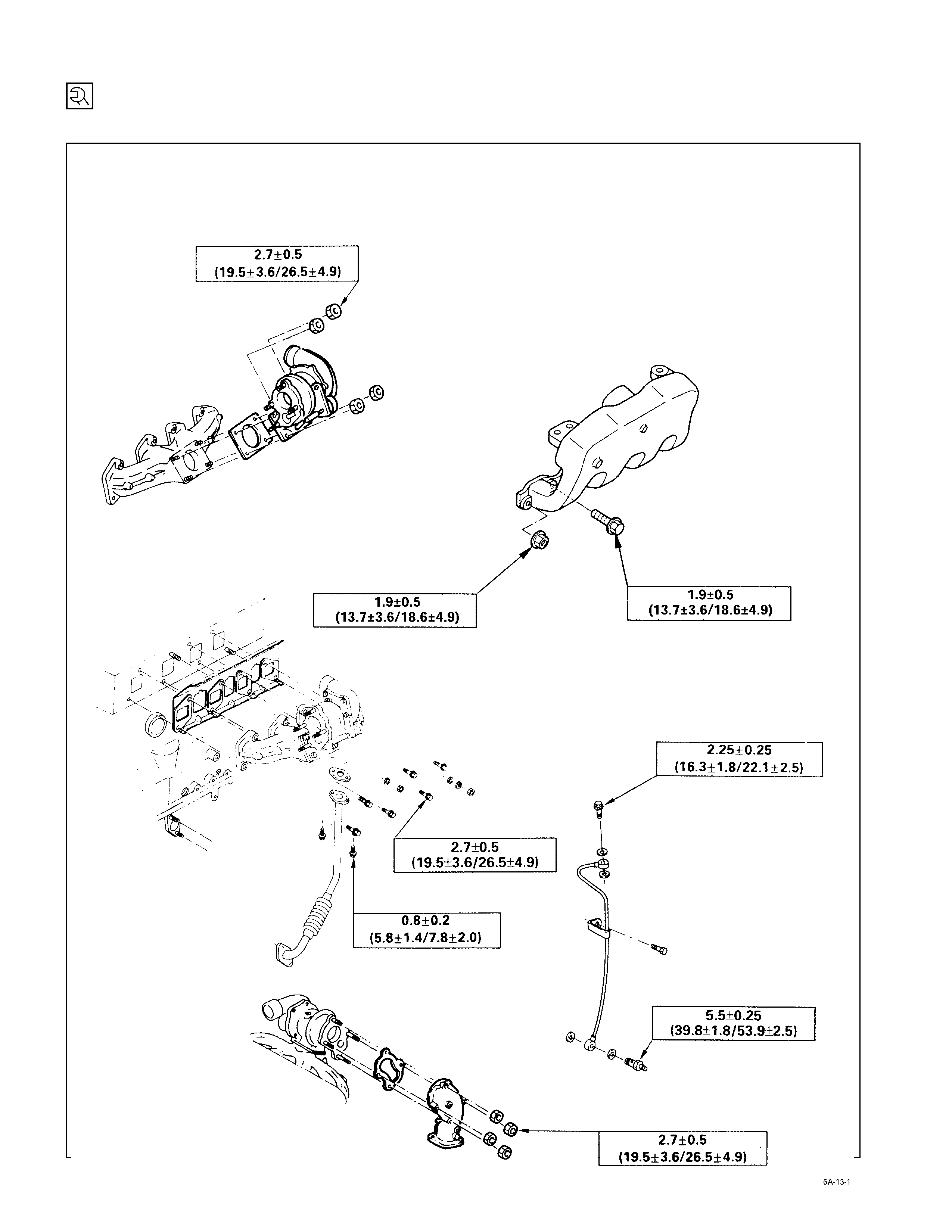 2.7±0.5
(19.5±3.6/26.5±4.9)

1.9±0.5
(13.7±3.6/18.6±4.9)

1.9±0.5
(13.7±3.6/18.6±4.9)

2.25±0.25
(16.3±1.8/22.1±2.5)

2.7±0.5
(19.5±3.6/26.5±4.9)

0.8±0.2
(5.8±1.4/7.8±2.0)

5.5±0.25
(39.8±1.8/53.9±2.5)

2.7±0.5
(19.5±3.6/26.5±4.9)

6A-13-1