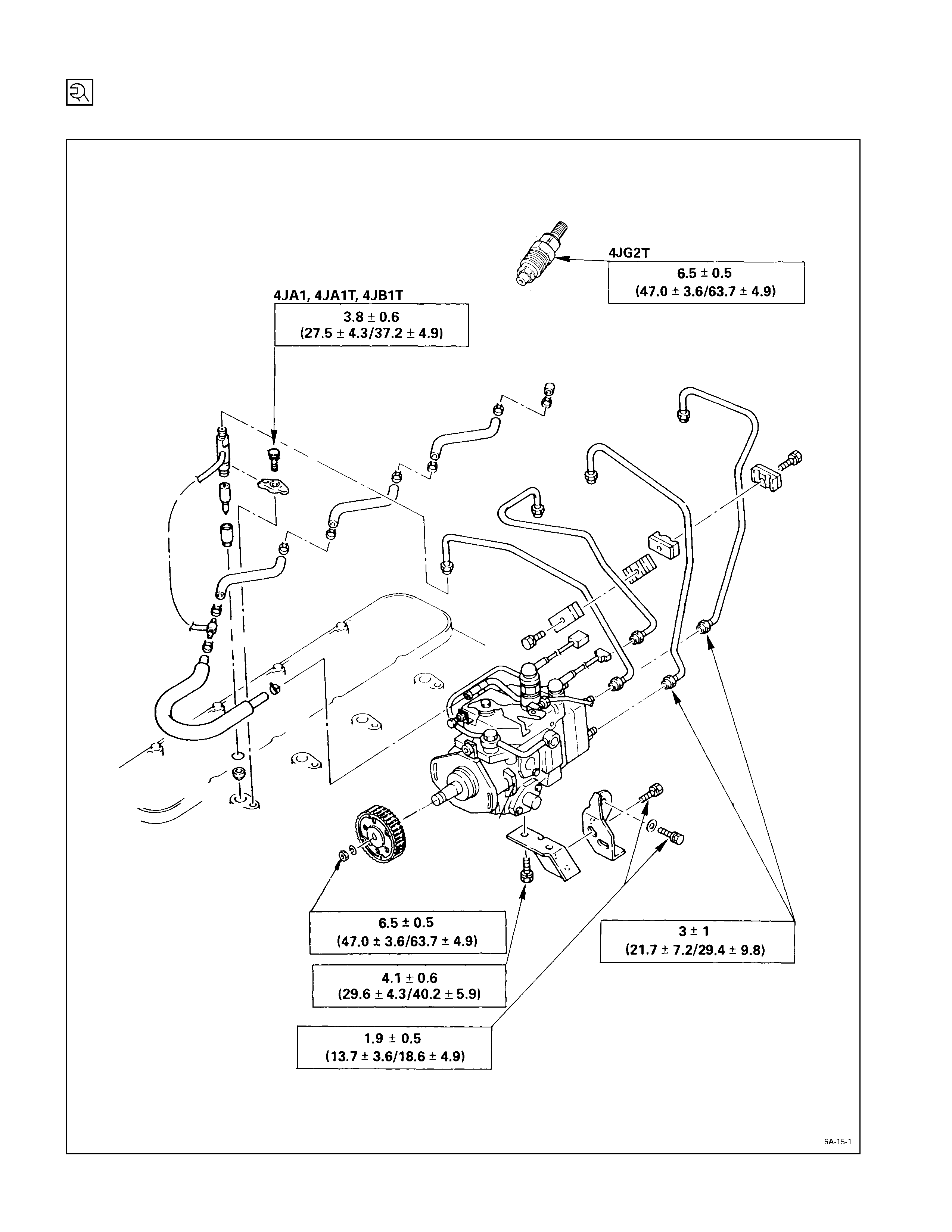 4JG2T
6.5 ± 0.5
(47.0 ± 3.6/63.7 ± 4.9)

4JA1, 4JA1T, 4JB1T
3.8 ± 0.6
(27.5 ± 4.3/37.2 ± 4.9)

6.5 ± 0.5
(47.0 ± 3.6/63.7 ± 4.9)

3 ± 1
(21.7 ± 7.2/29.4 ± 9.8)

4.1 ± 0.6
(29.6 ± 4.3/40.2 ± 5.9)

1.9 ± 0.5
(13.7 ± 3.6/18.6 ± 4.9)

6A-15-1