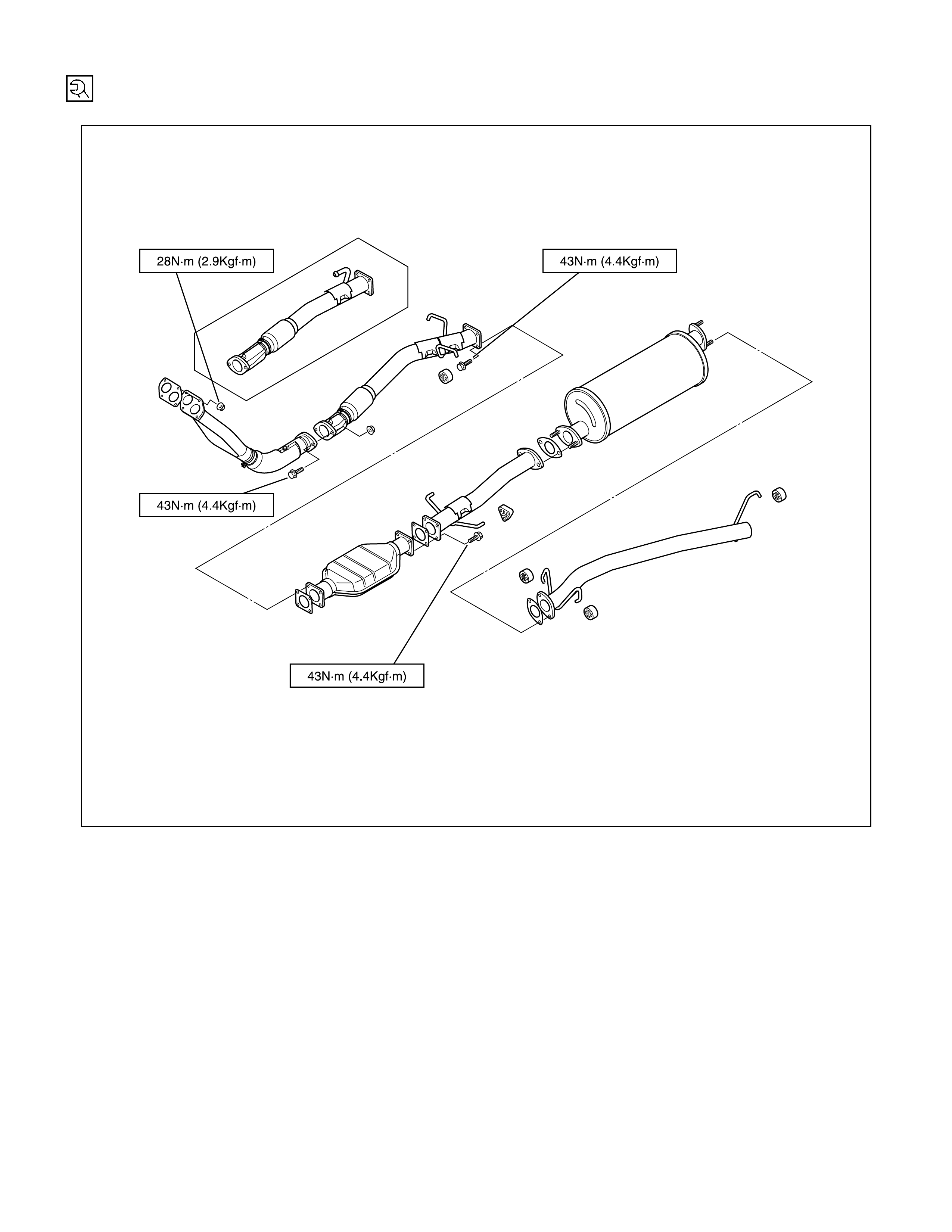 28N·m (2.9Kgf·m)

43N·m (4.4Kgf·m)

43N·m (4.4Kgf·m)

43N·m (4.4Kgf·m)