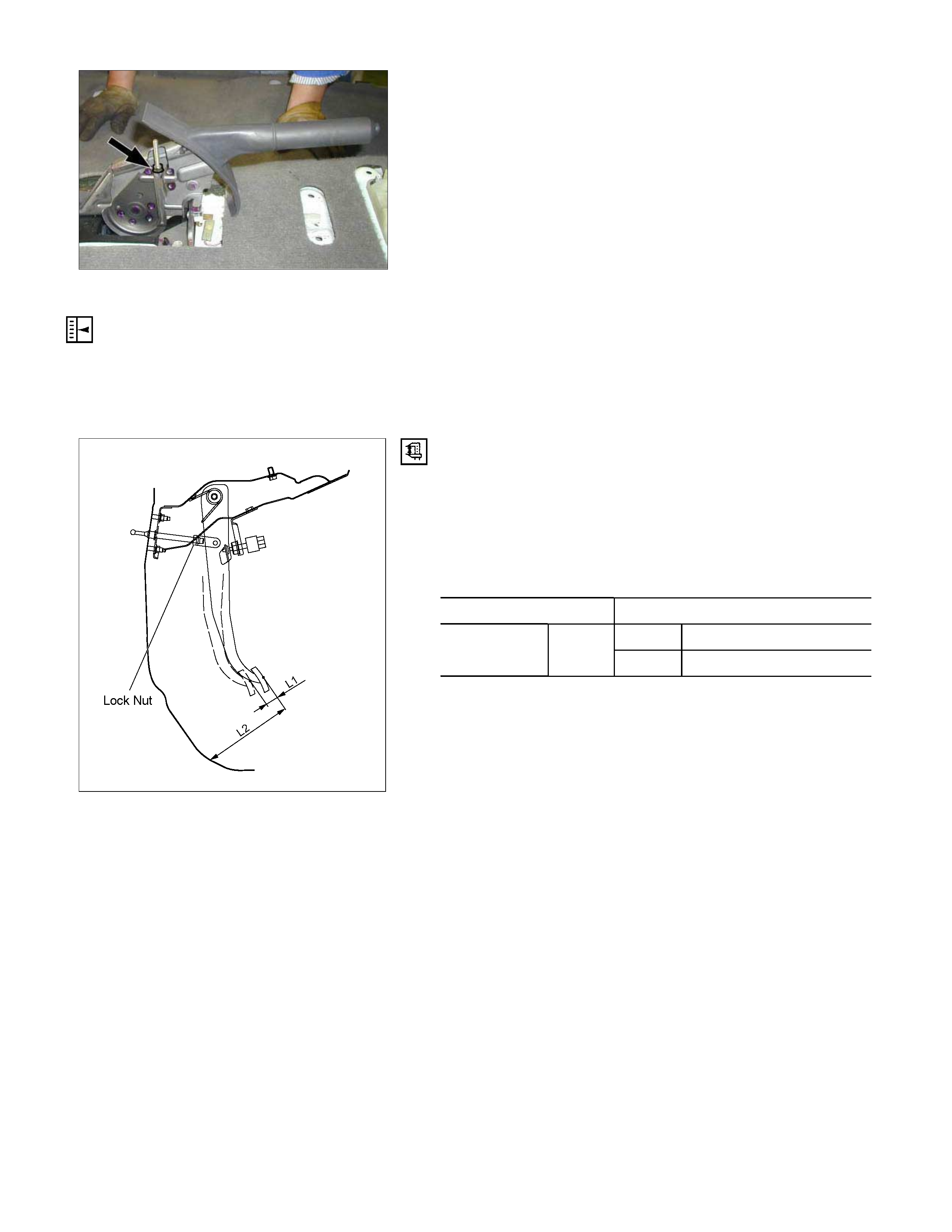 Lock Nut

L1

L2