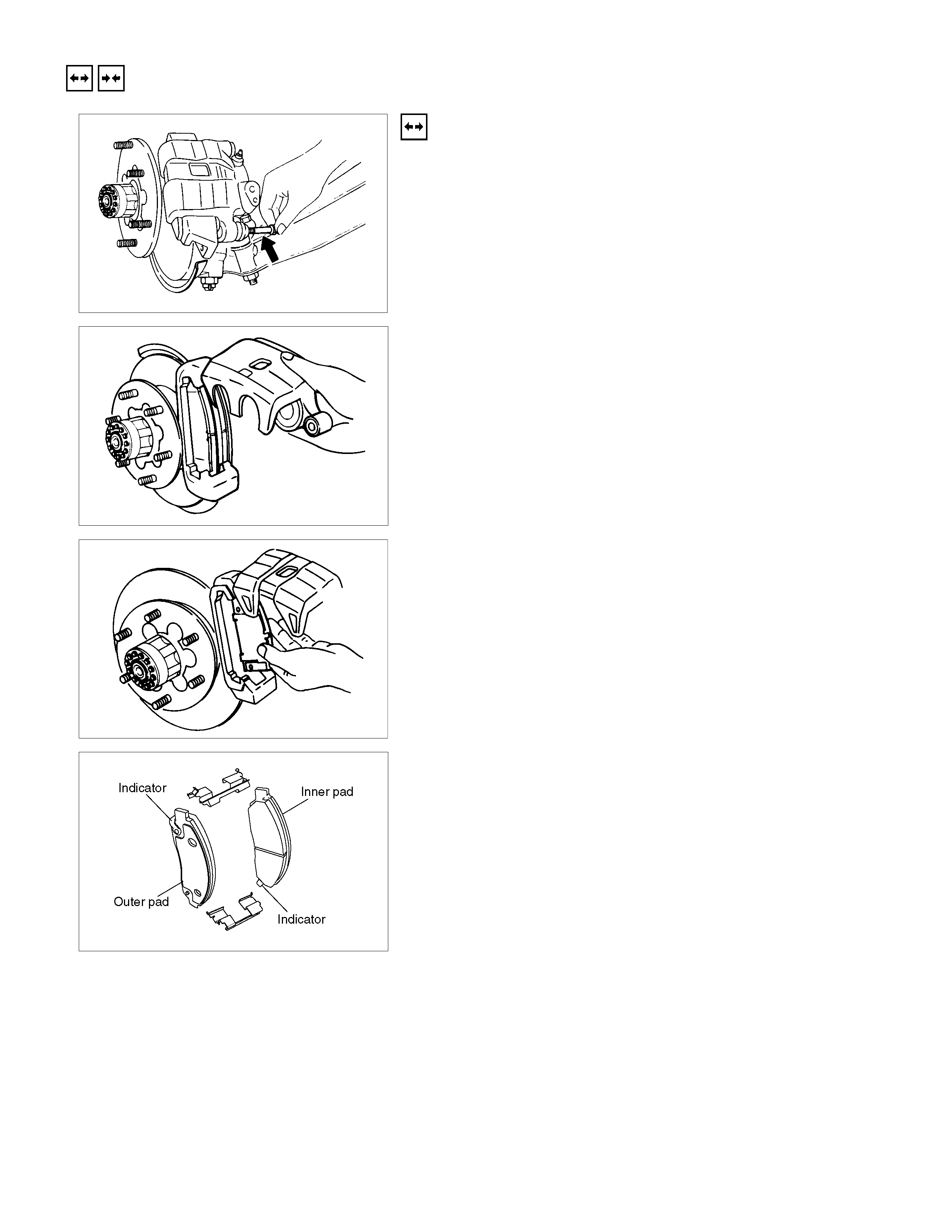 Indicator

Inner pad

Outer pad

Indicator