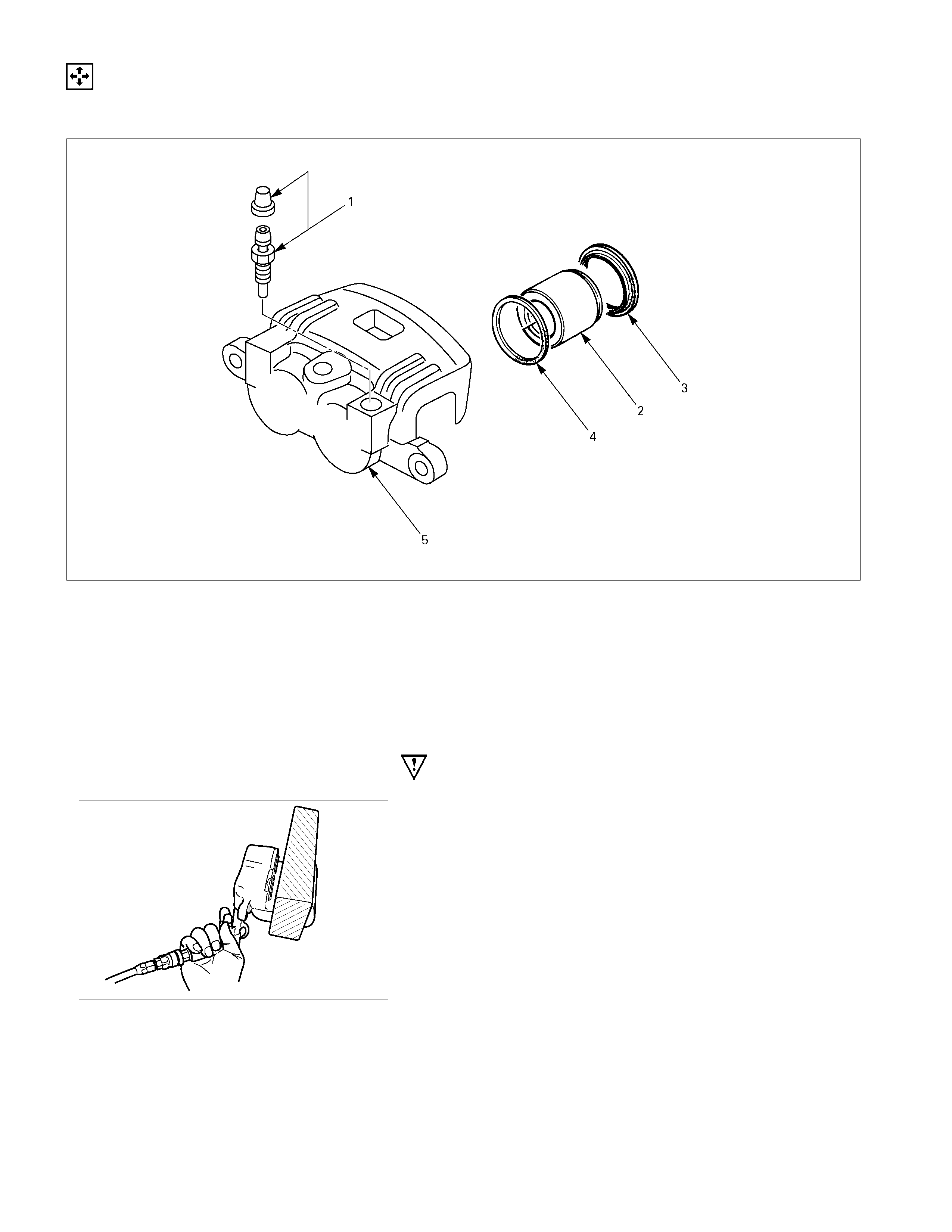 1

3

2

4

5