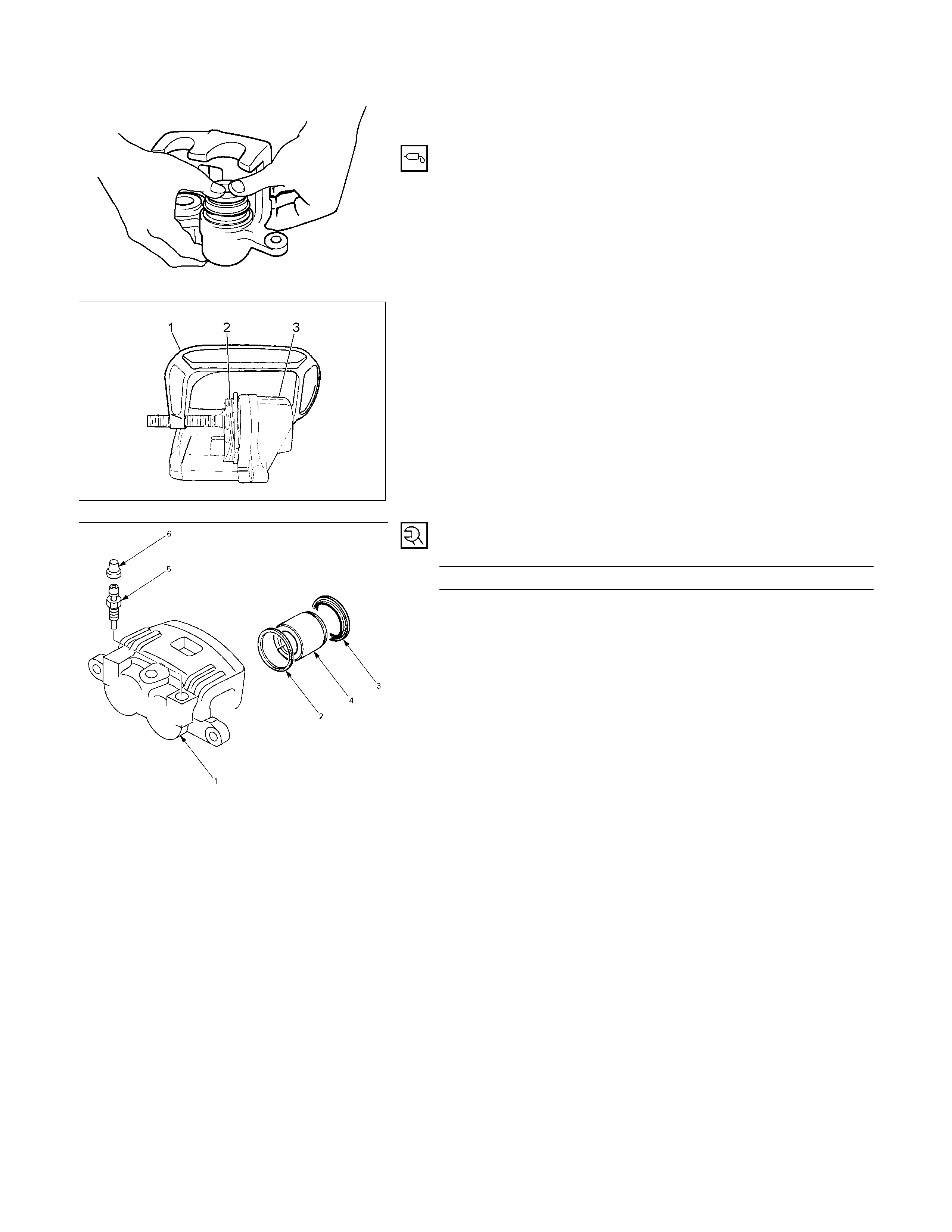 1
2
3

6
5
3
4
2
1