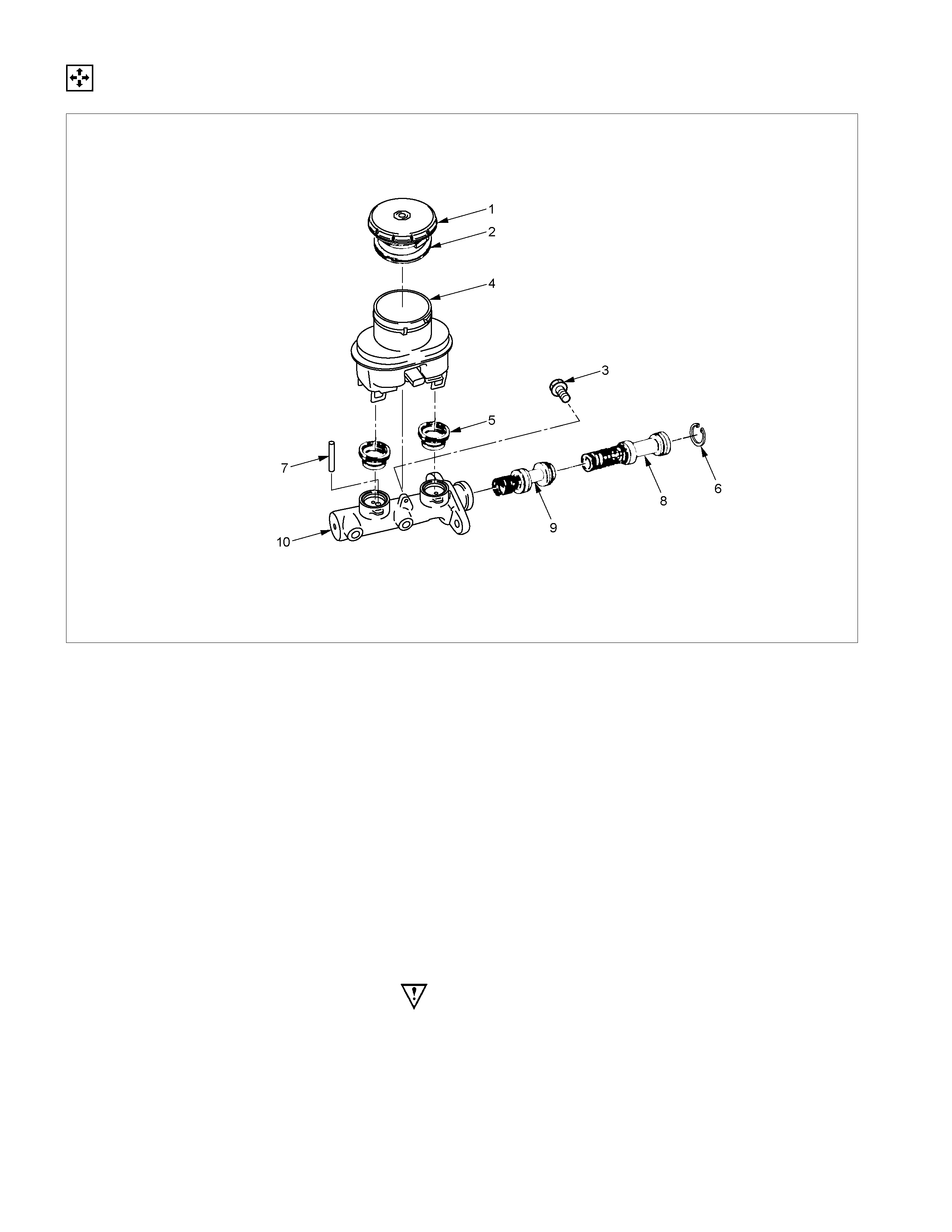 1
2
4
3
5
7
6
8
9
10