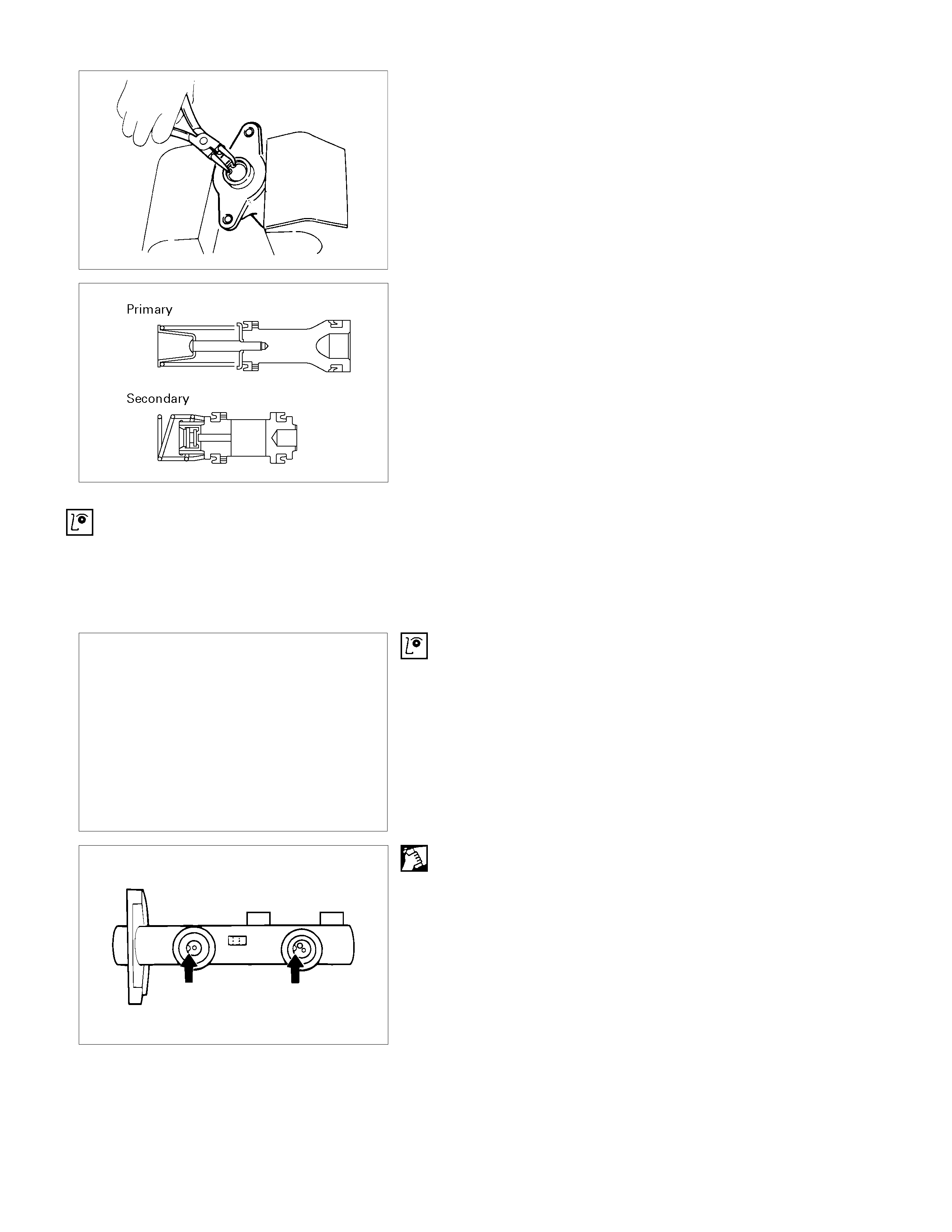 Primary

Secondary