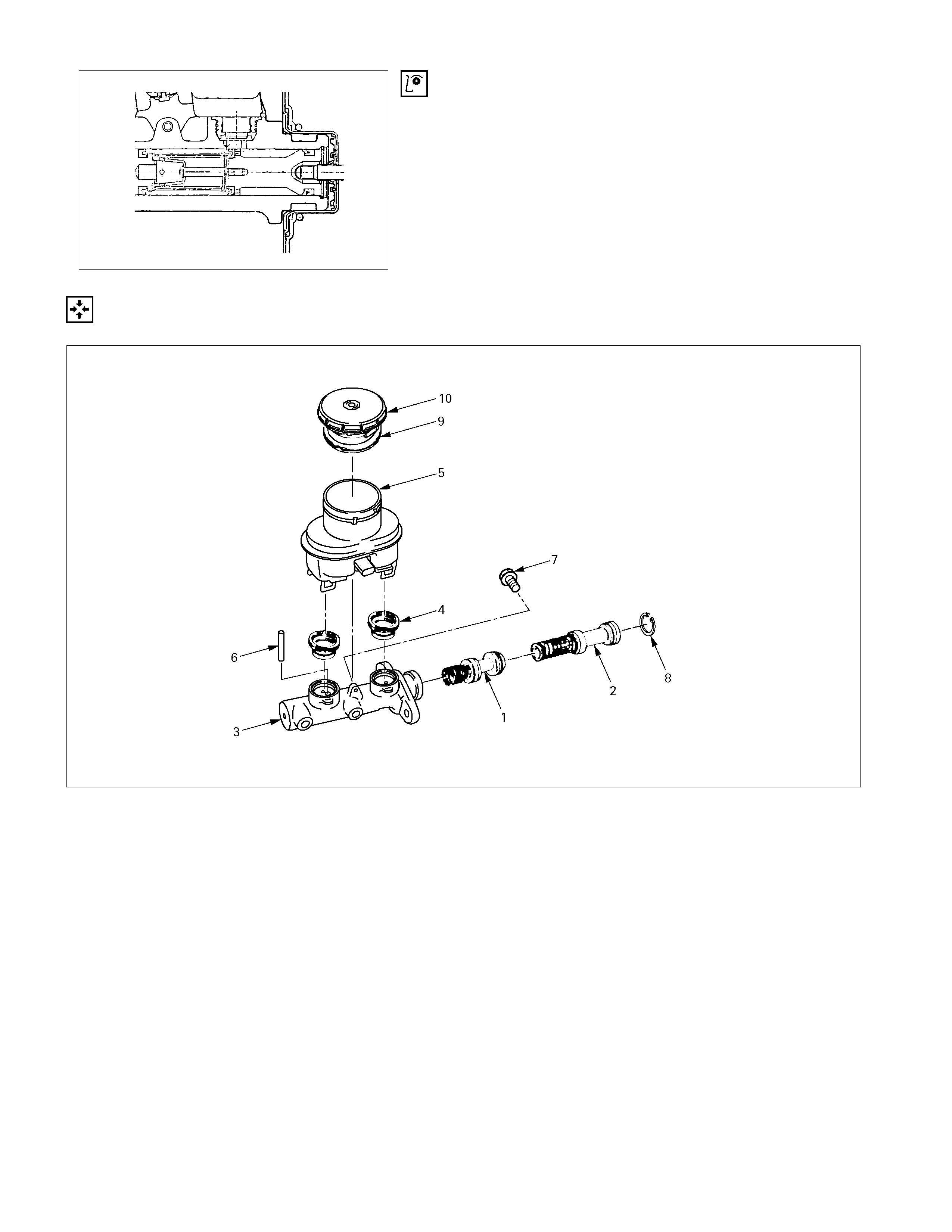 10
9
5
7
4
6
8
2
1
3