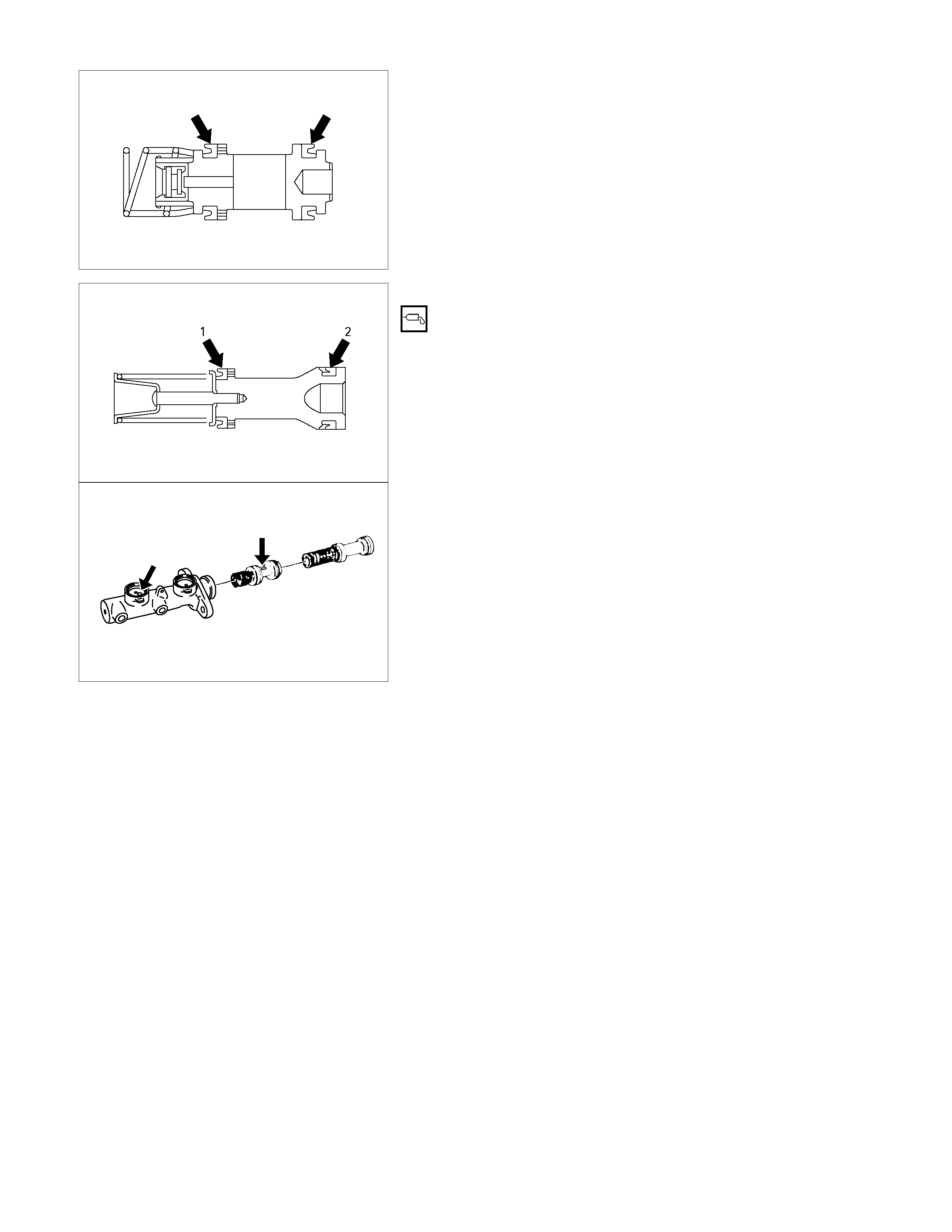 1
2