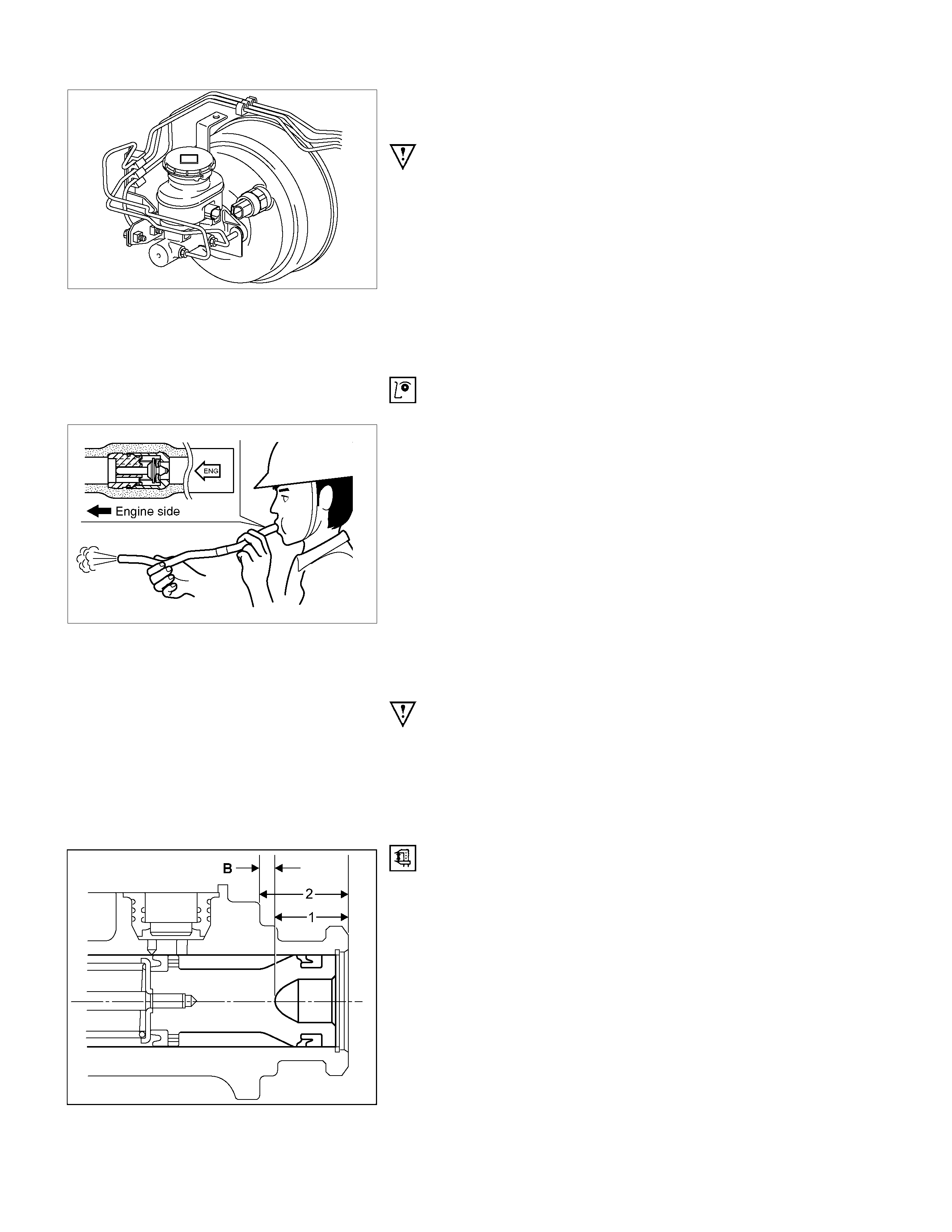 ENG

Engine side

B

2

1