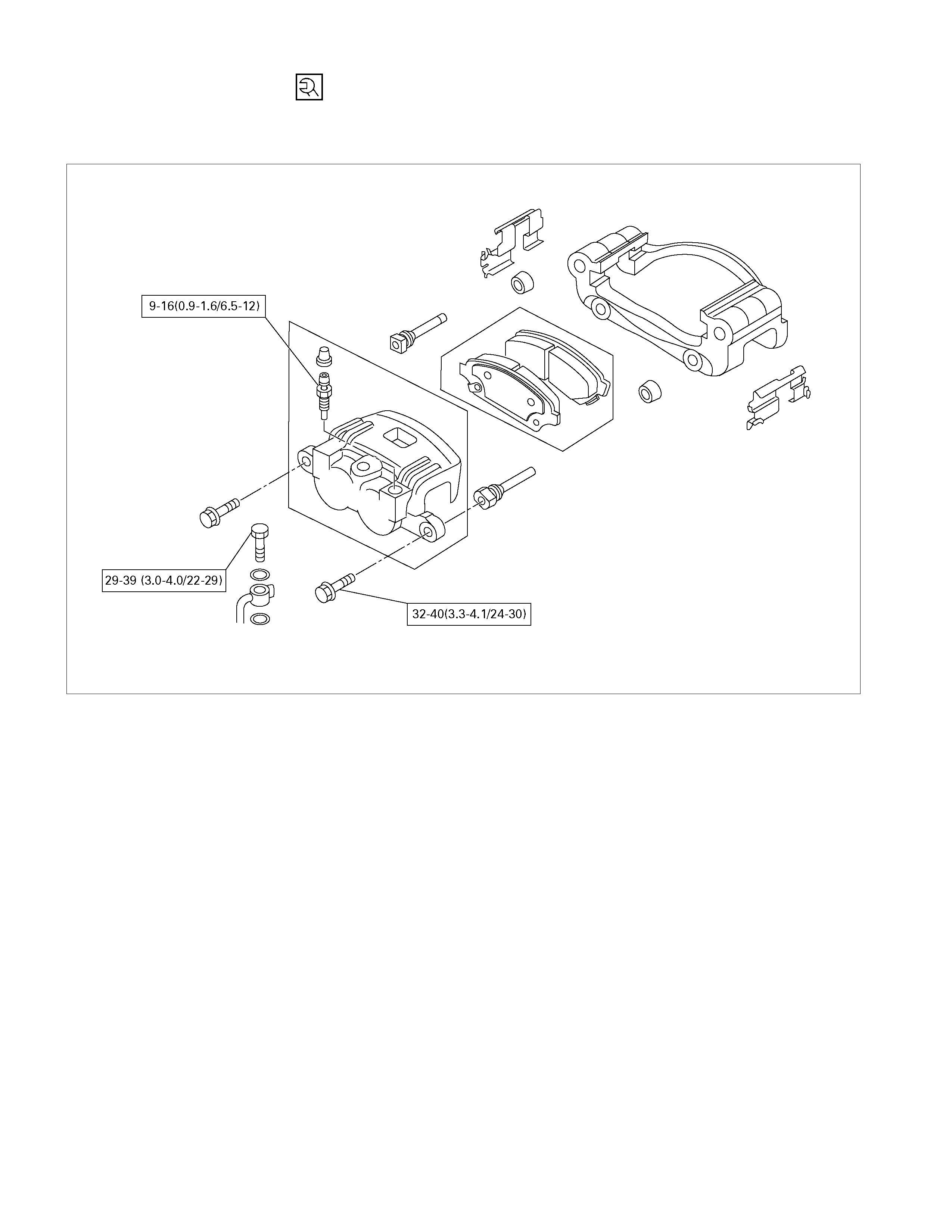 9-16(0.9-1.6/6.5-12)

29-39 (3.0-4.0/22-29)

32-40(3.3-4.1/24-30)