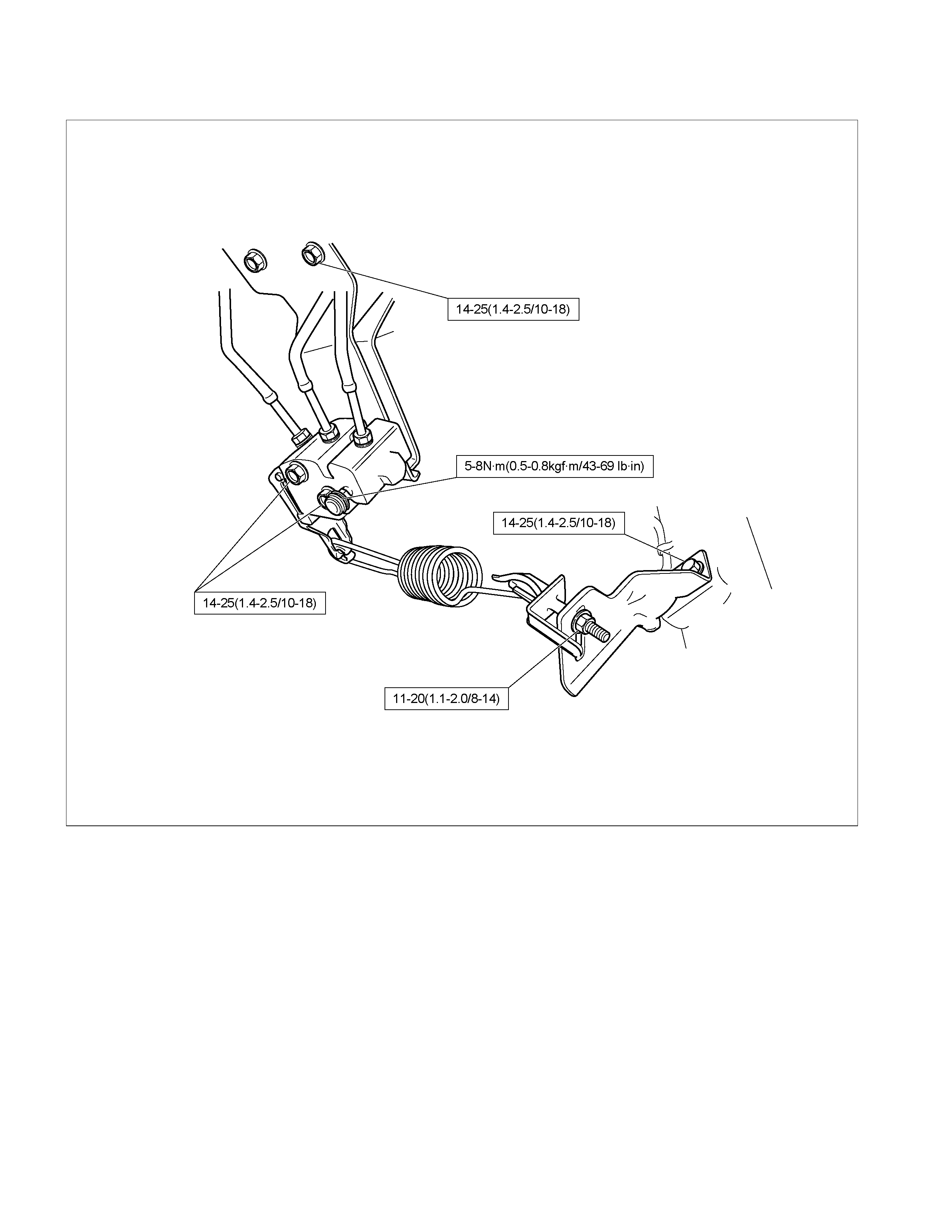 14-25(1.4-2.5/10-18)

5-8N·m(0.5-0.8kgf·m/43-69 lb·in)

14-25(1.4-2.5/10-18)

14-25(1.4-2.5/10-18)

11-20(1.1-2.0/8-14)