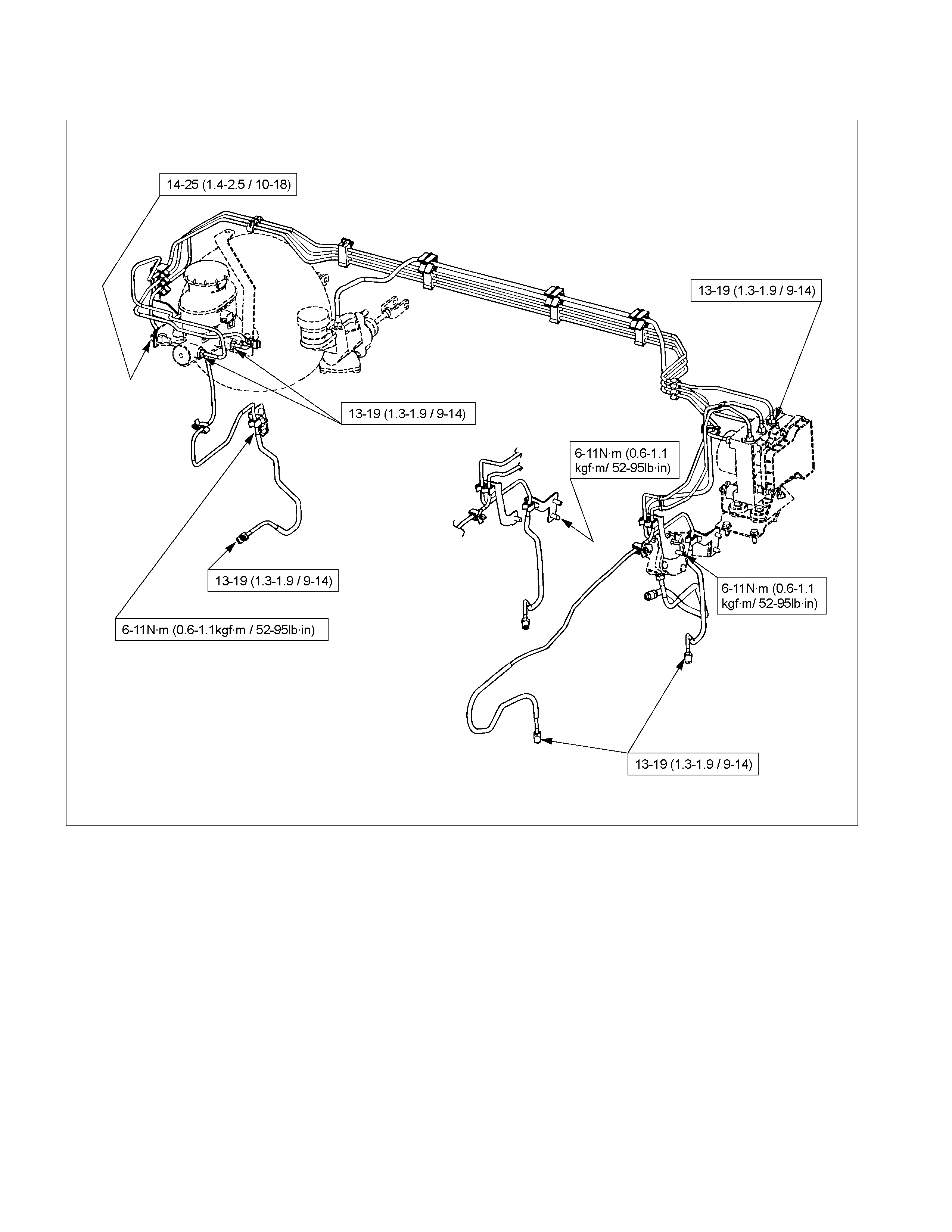 14-25 (1.4-2.5 / 10-18)

13-19 (1.3-1.9 / 9-14)

13-19 (1.3-1.9 / 9-14)

6-11N·m (0.6-1.1 kgf·m/ 52-95lb·in)

13-19 (1.3-1.9 / 9-14)

6-11N·m (0.6-1.1kgf·m / 52-95lb·in)

6-11N·m (0.6-1.1 kgf·m/ 52-95lb·in)

13-19 (1.3-1.9 / 9-14)