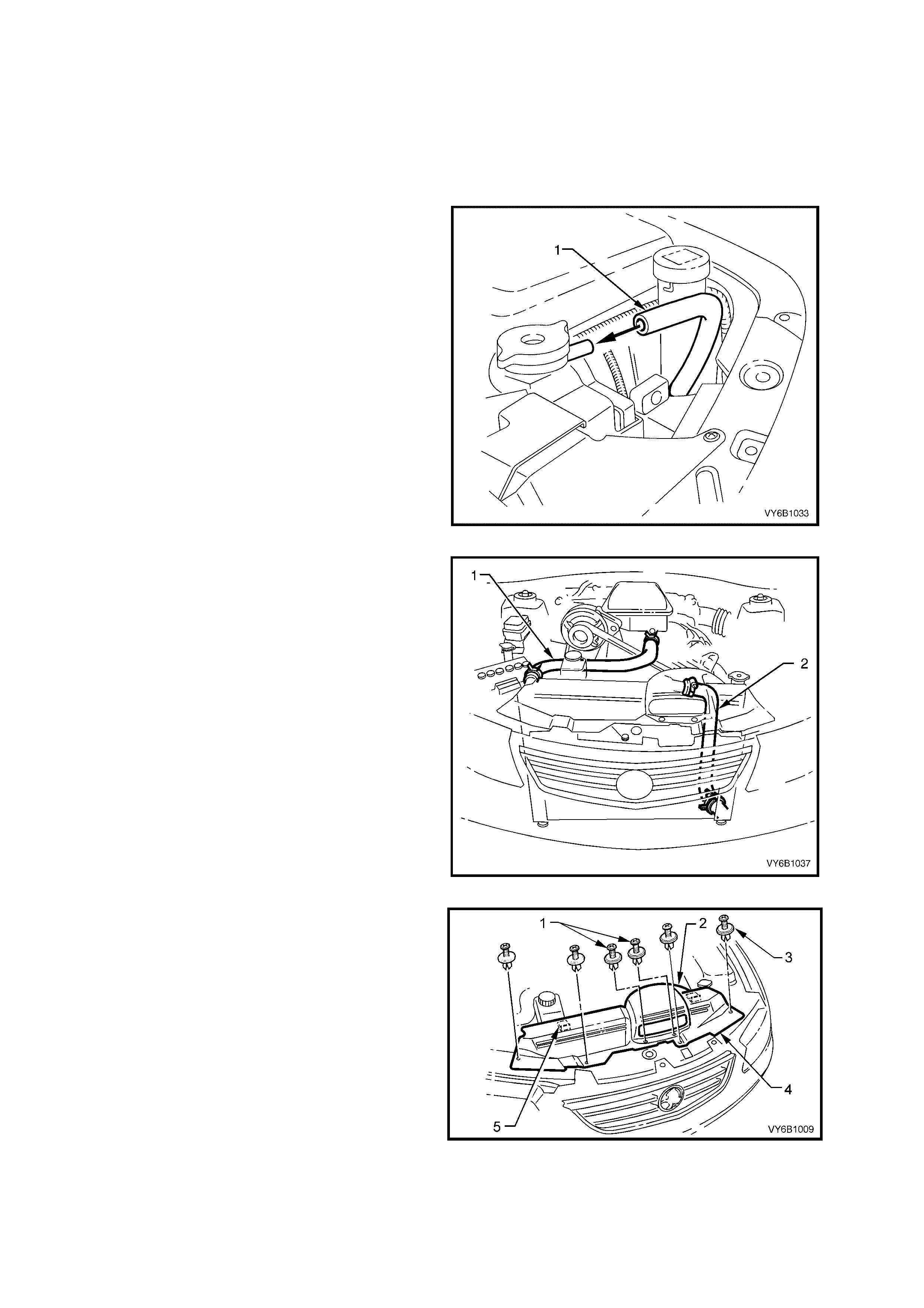 1

VY6B1033

1

2

VY6B1037

1

2

3

4

5

VY6B1009