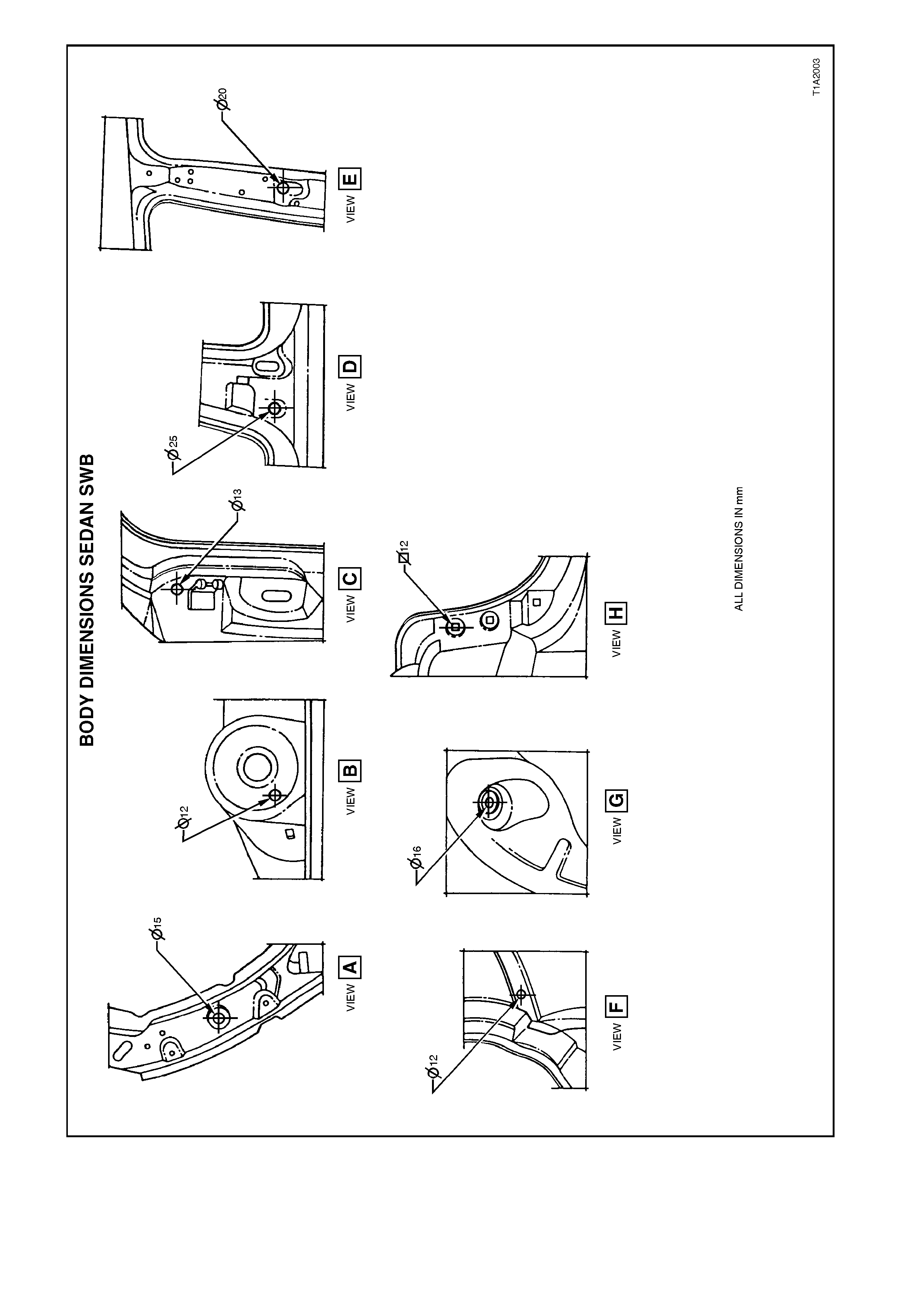 BODY DIMENSIONS SEDAN SWB

$\phi$15

VIEW A

$\phi$12

VIEW B

$\phi$13

VIEW C

$\phi$25

VIEW D

$\phi$20

VIEW E

$\phi$12

VIEW F

$\phi$16

VIEW G

$\square$12

VIEW H

ALL DIMENSIONS IN mm

T1A2003