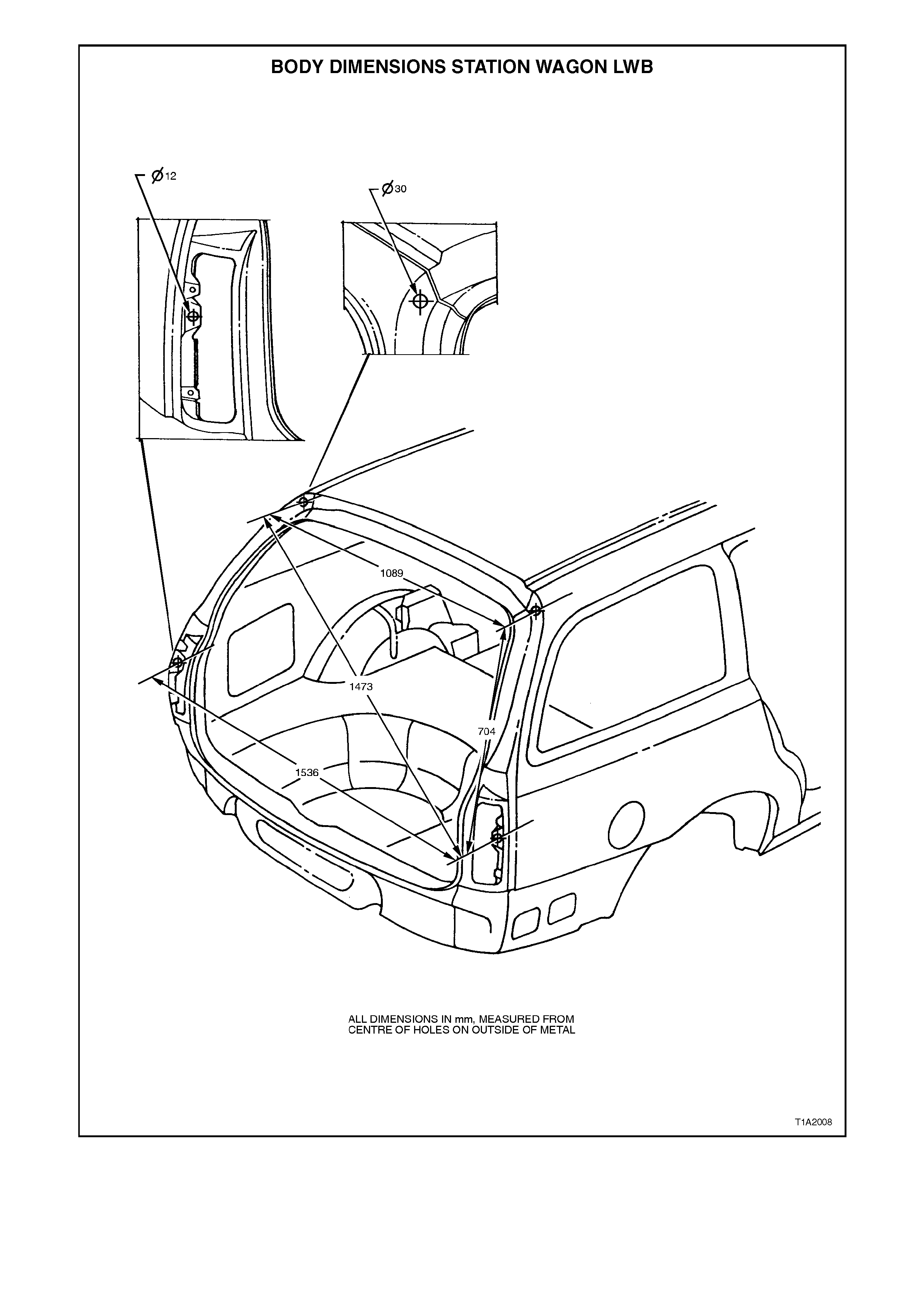 BODY DIMENSIONS STATION WAGON LWB

Ø12

Ø30

1089

1473

704

1536

ALL DIMENSIONS IN mm, MEASURED FROM CENTRE OF HOLES ON OUTSIDE OF METAL

T1A2008